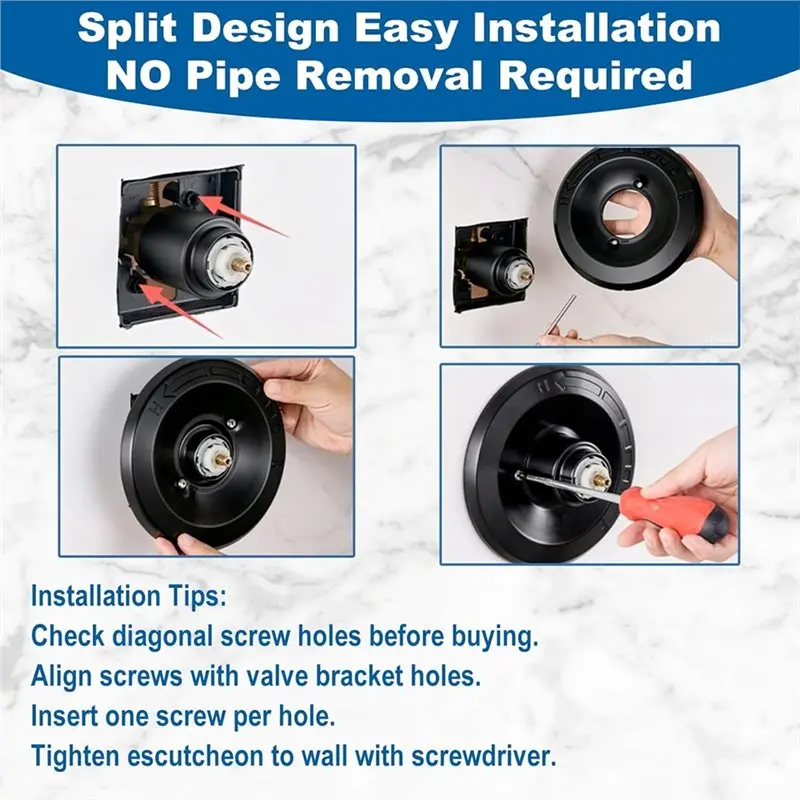 Split Design Easy Installation
NO Pipe Removal Required

Installation Tips:
Check diagonal screw holes before buying.
Align screws with valve bracket holes.
Insert one screw per hole.
Tighten escutcheon to wall with screwdriver.