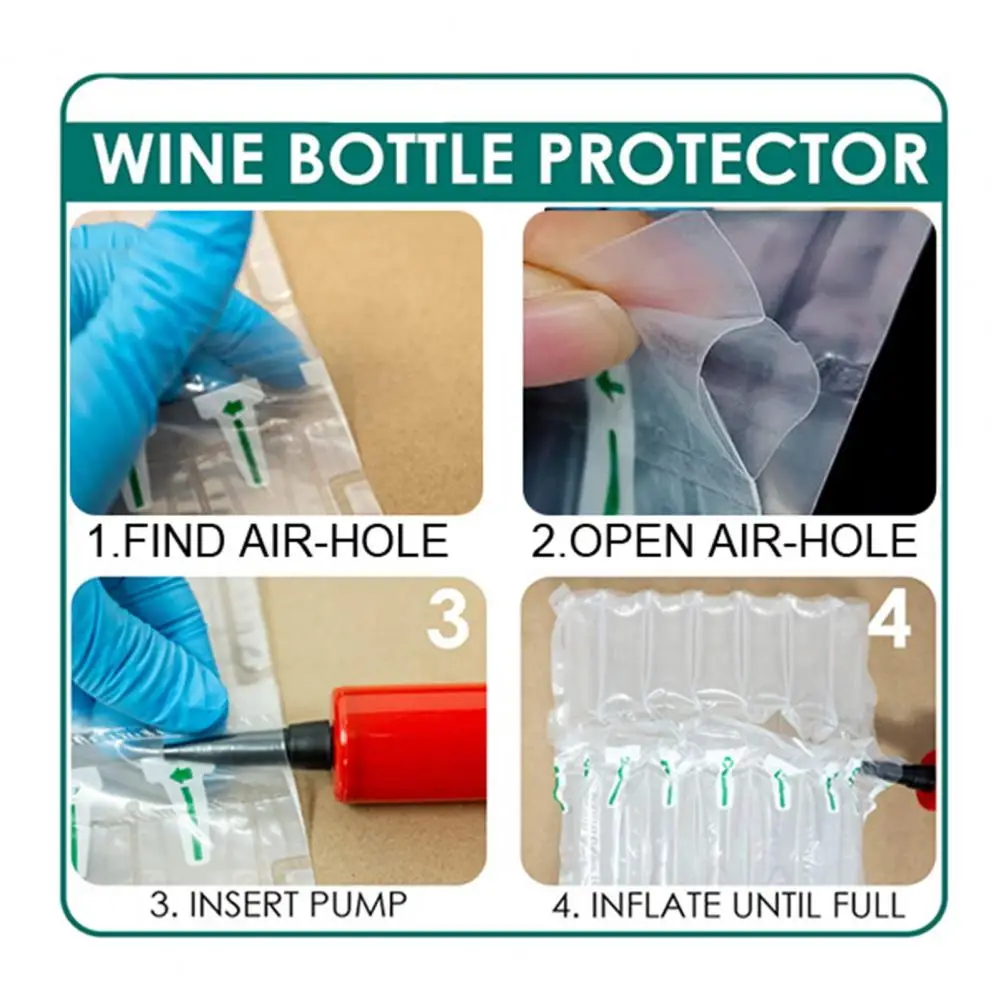 WINE BOTTLE PROTECTOR

1.FIND AIR-HOLE

2.OPEN AIR-HOLE

3

3. INSERT PUMP

4

4. INFLATE UNTIL FULL