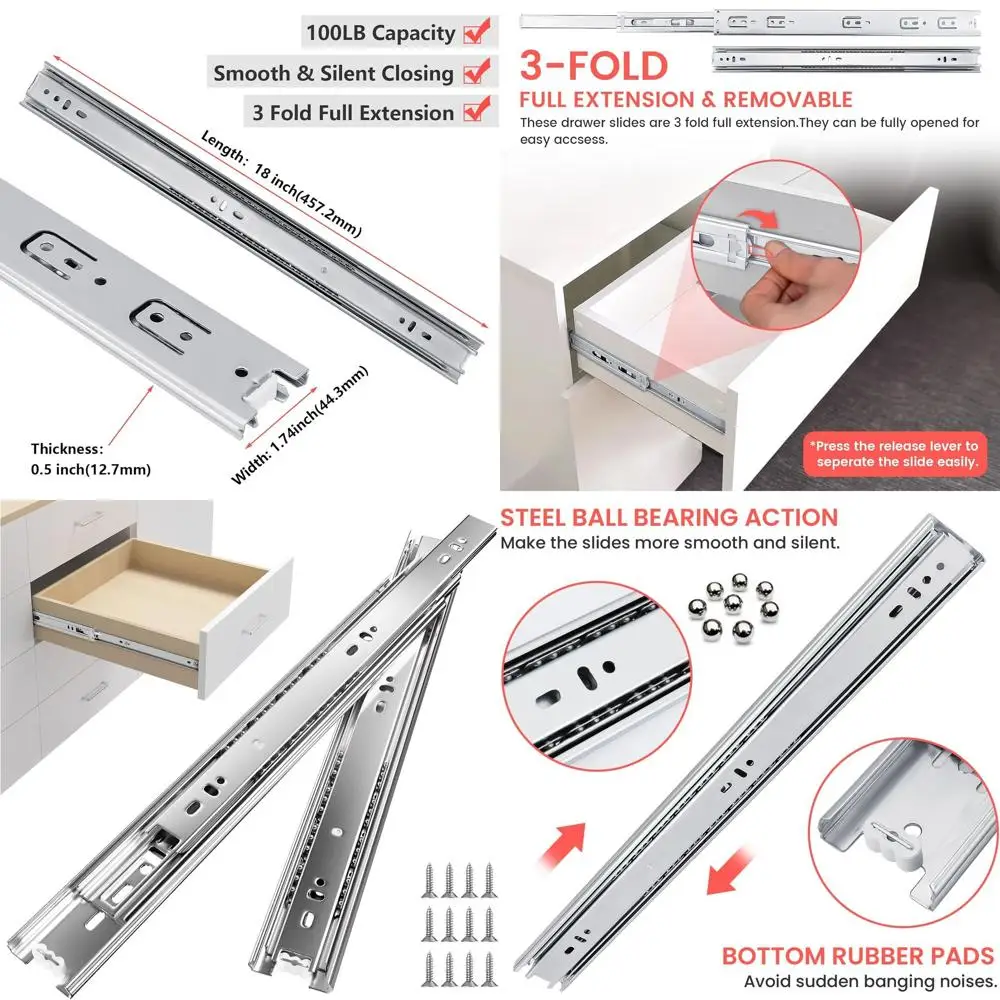 100LB Capacity
Smooth & Silent Closing
3 Fold Full Extension

Length: 18 inch(457.2mm)

Thickness: 0.5 inch(12.7mm)

Width: 1.74inch(44.3mm)

3-FOLD
FULL EXTENSION & REMOVABLE
These drawer slides are 3 fold full extension.They can be fully opened for easy accsess.

*Press the release lever to seperate the slide easily.

STEEL BALL BEARING ACTION
Make the slides more smooth and silent.

BOTTOM RUBBER PADS
Avoid sudden banging noises.