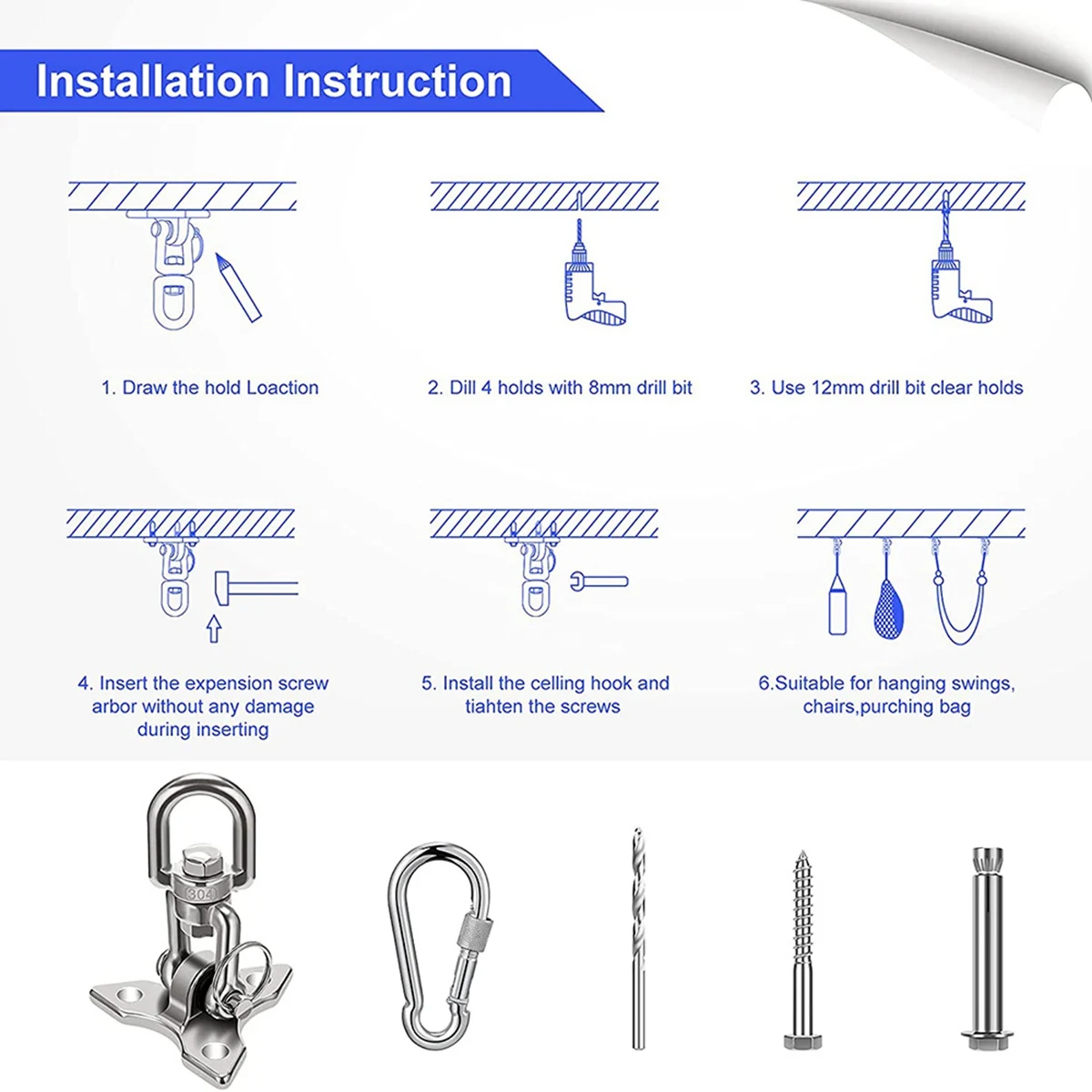 Installation Instruction

1. Draw the hold Loaction

2. Dill 4 holds with 8mm drill bit

3. Use 12mm drill bit clear holds

4. Insert the expension screw arbor without any damage during inserting

5. Install the celling hook and tiahten the screws

6.Suitable for hanging swings, chairs,purching bag

304