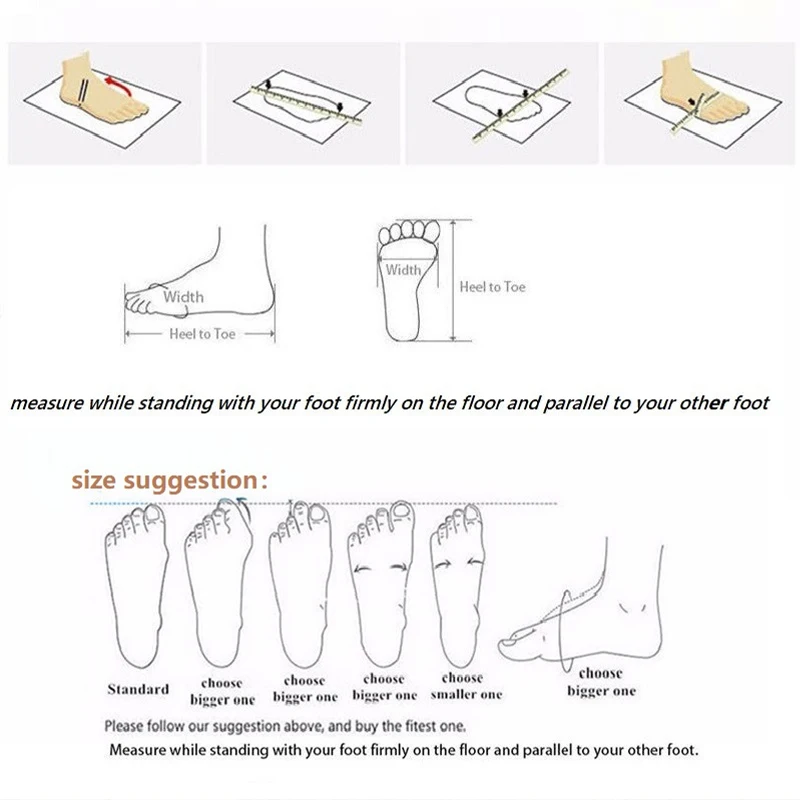 Width

Heel to Toe

Width

Heel to Toe

measure while standing with your foot firmly on the floor and parallel to your other foot

size suggestion:

Standard

choose bigger one

choose bigger one

choose bigger one

choose smaller one

choose bigger one

Please follow our suggestion above, and buy the fitest one.

Measure while standing with your foot firmly on the floor and parallel to your other foot.