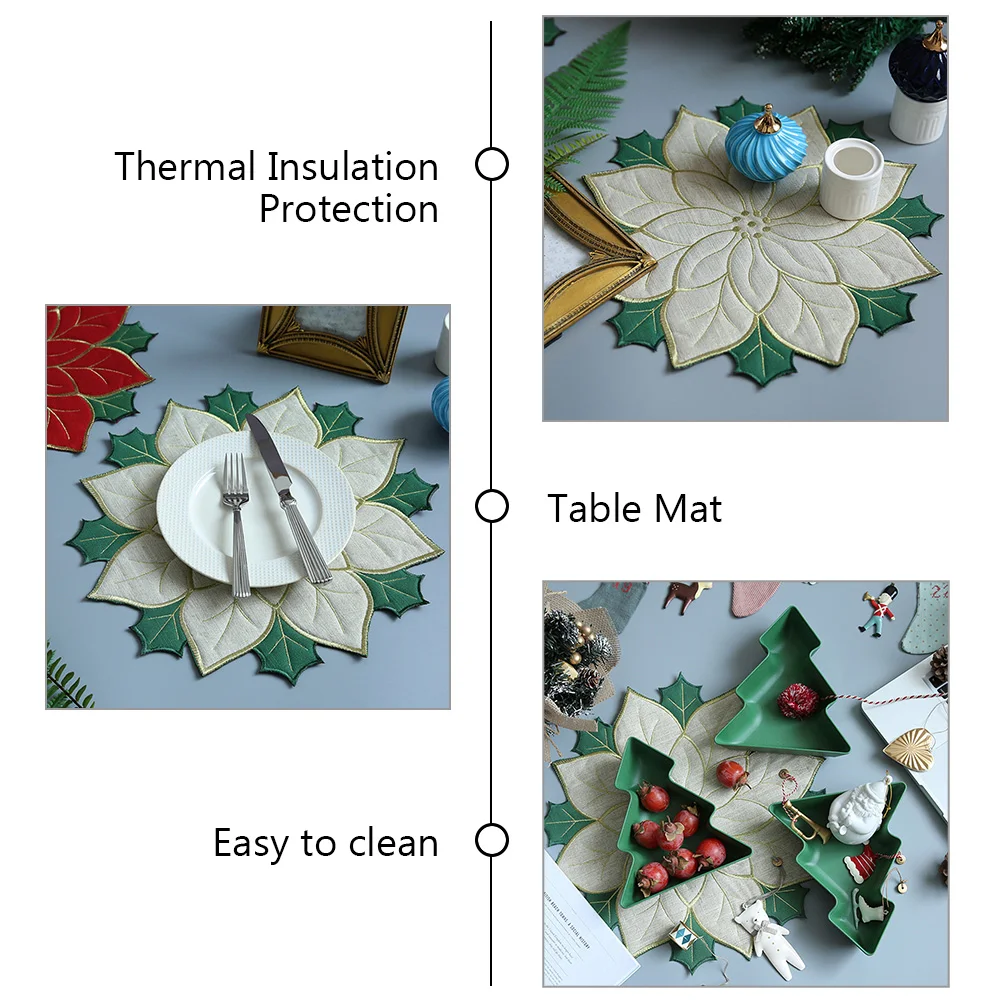 Thermal Insulation Protection

Table Mat

Easy to clean