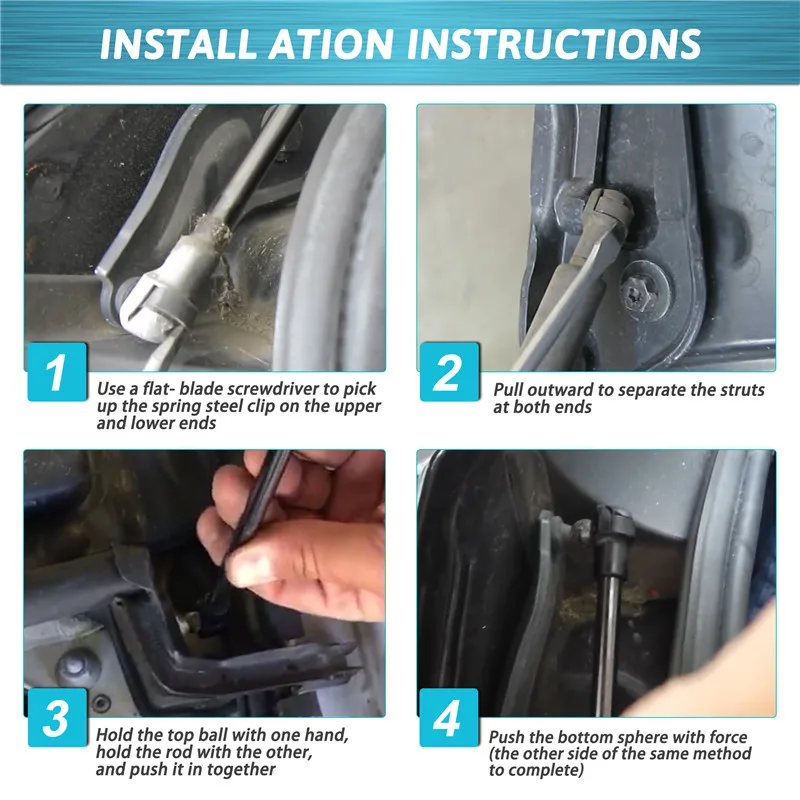 INSTALL ATION INSTRUCTIONS

1
Use a flat- blade screwdriver to pick up the spring steel clip on the upper and lower ends

2
Pull outward to separate the struts at both ends

3
Hold the top ball with one hand, hold the rod with the other, and push it in together

4
Push the bottom sphere with force (the other side of the same method to complete)