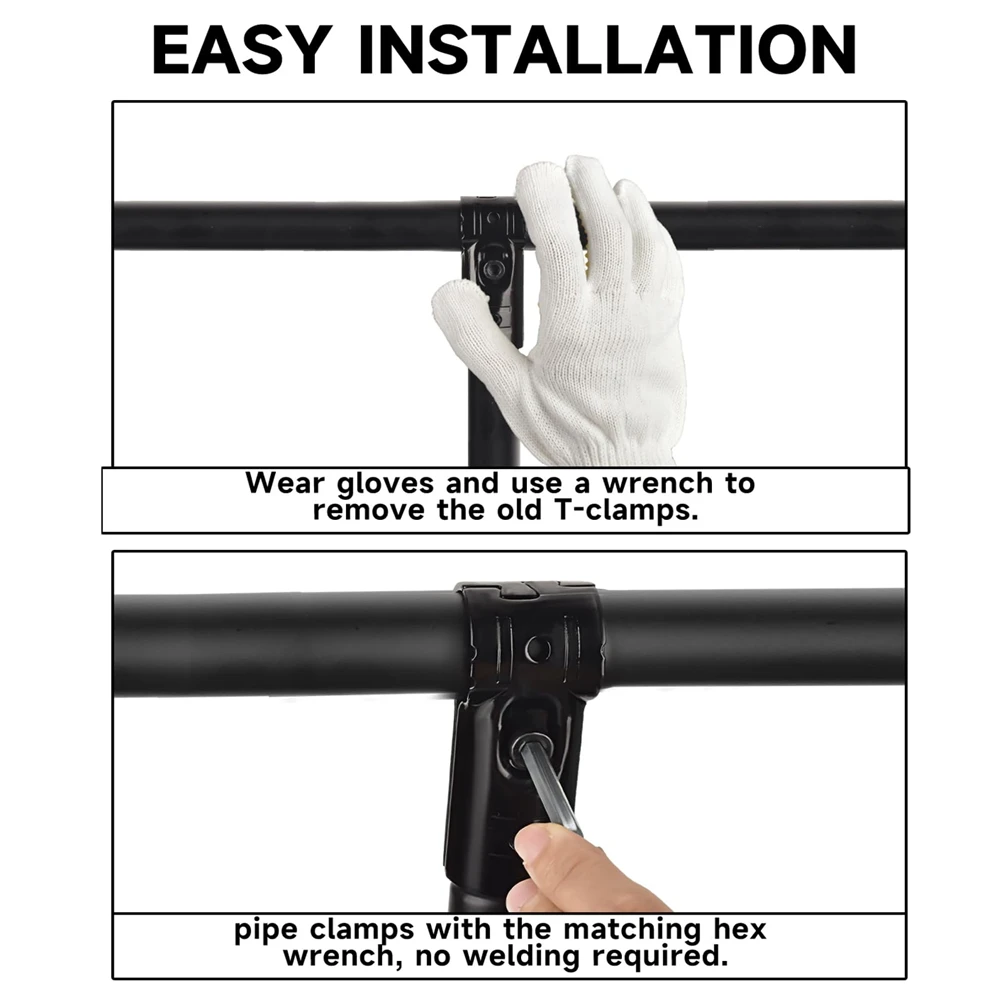 EASY INSTALLATION

Wear gloves and use a wrench to remove the old T-clamps.

pipe clamps with the matching hex wrench, no welding required.