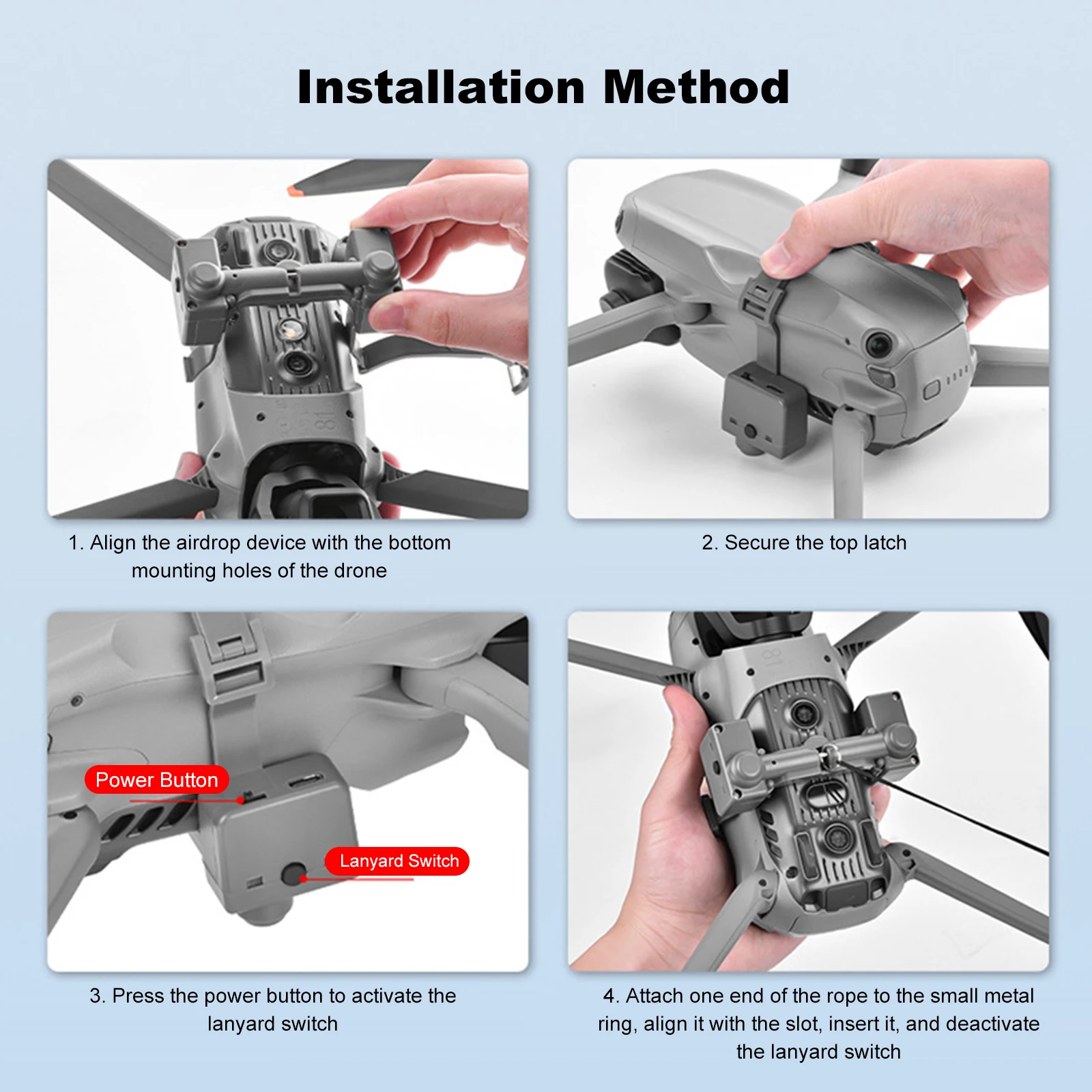 Installation Method

1. Align the airdrop device with the bottom mounting holes of the drone

2. Secure the top latch

Power Button

Lanyard Switch

3. Press the power button to activate the lanyard switch

4. Attach one end of the rope to the small metal ring, align it with the slot, insert it, and deactivate the lanyard switch