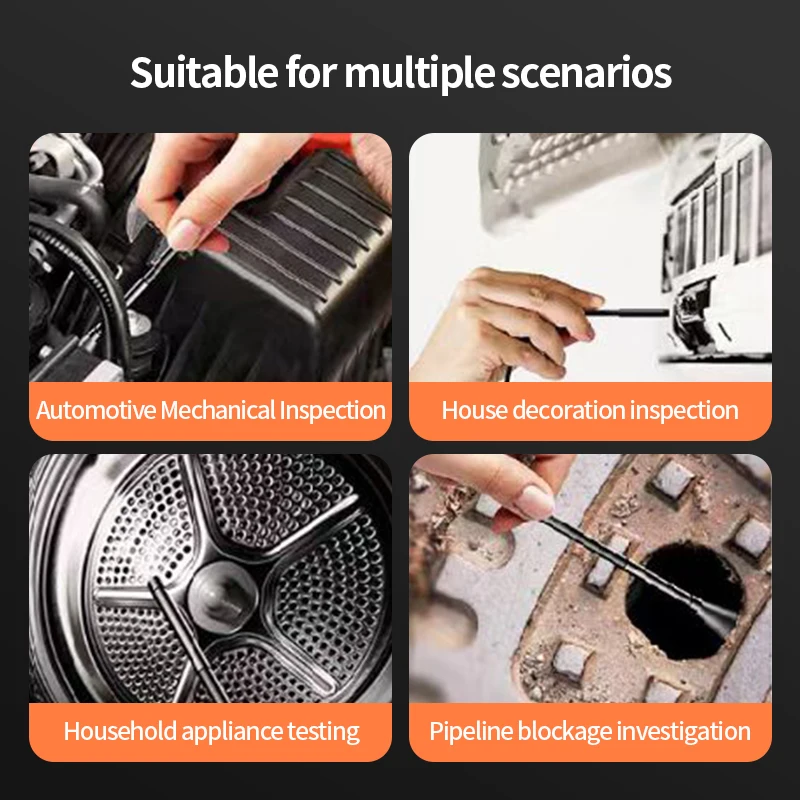 Suitable for multiple scenarios

Automotive Mechanical Inspection

House decoration inspection

Household appliance testing

Pipeline blockage investigation