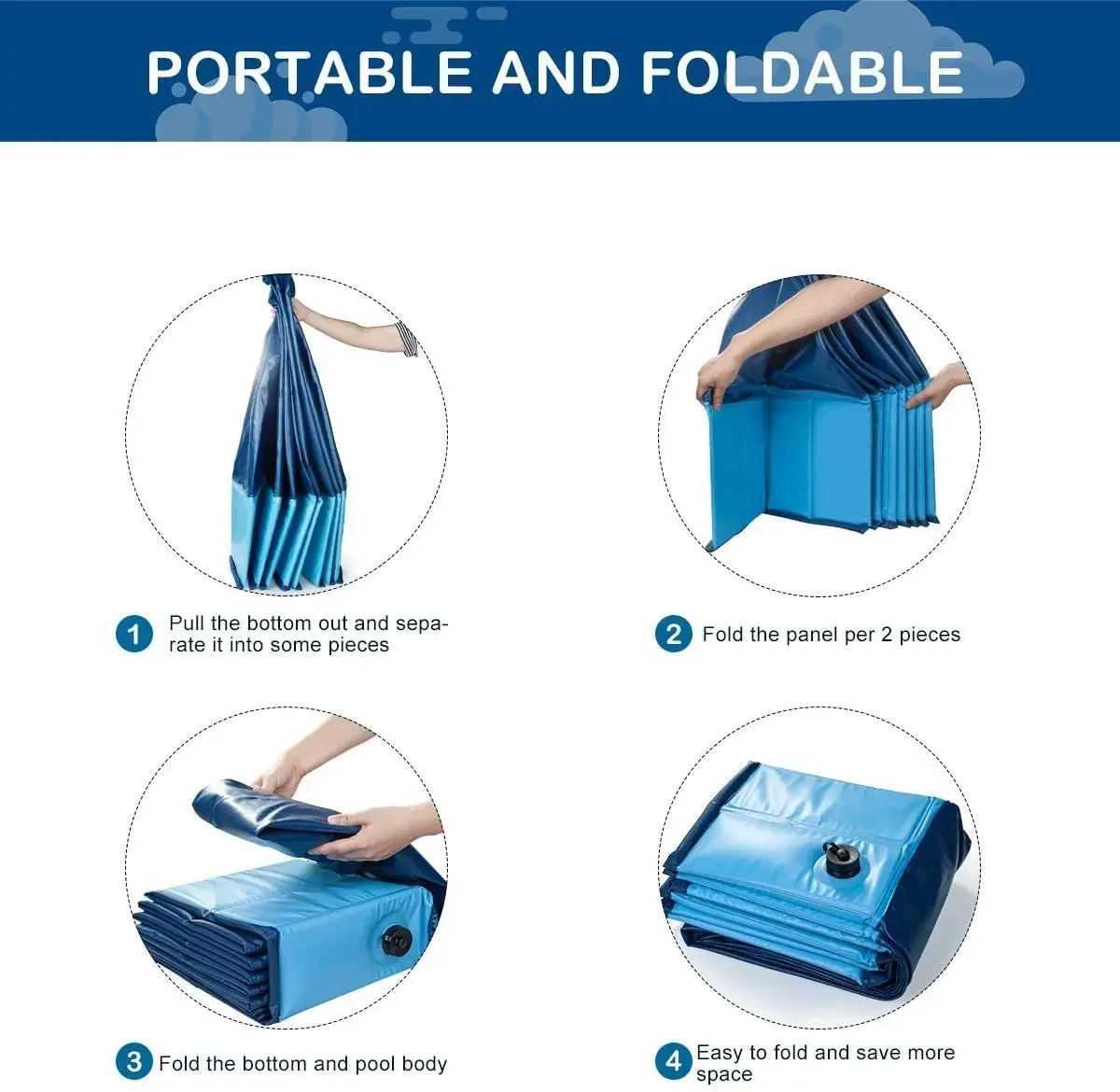 PORTABLE AND FOLDABLE

1 Pull the bottom out and separate it into some pieces

2 Fold the panel per 2 pieces

3 Fold the bottom and pool body

4 Easy to fold and save more space