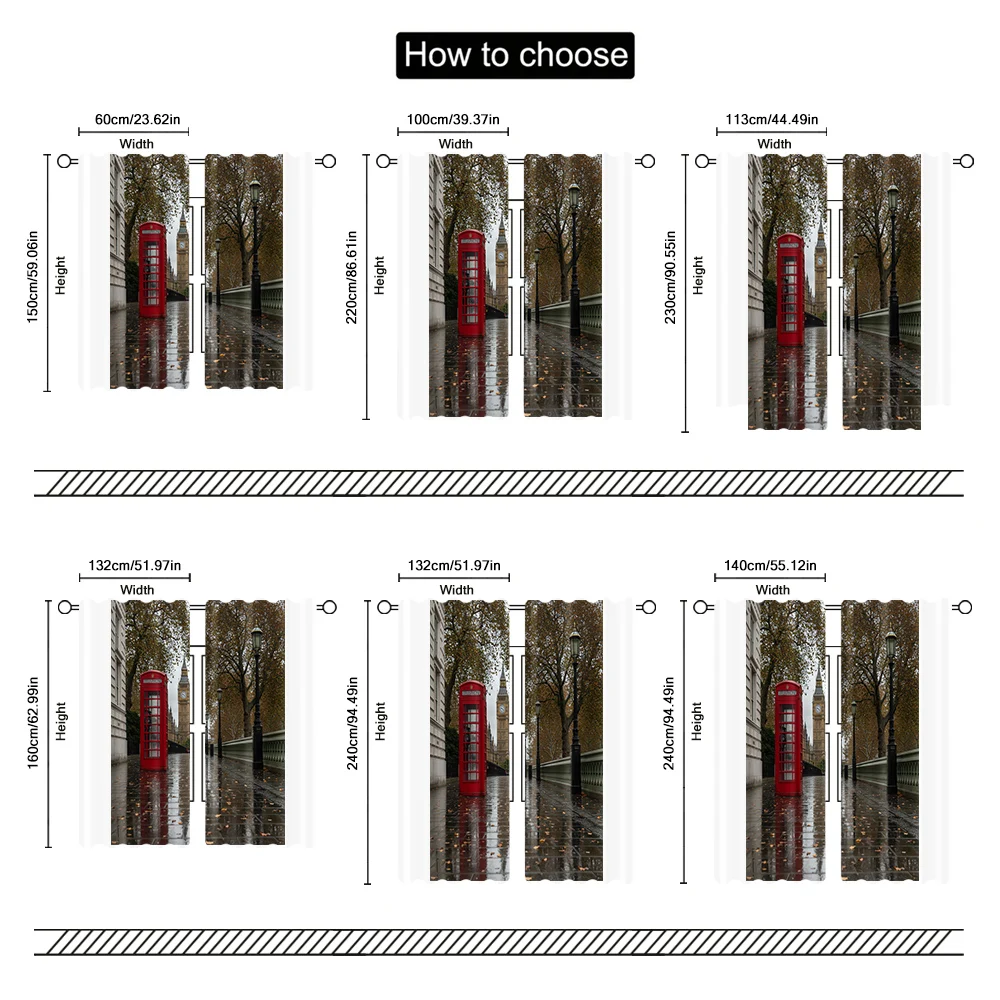 How to choose

60cm/23.62in
Width
150cm/59.06in
Height

100cm/39.37in
Width
220cm/86.61in
Height

113cm/44.49in
Width
230cm/90.55in
Height

132cm/51.97in
Width
160cm/62.99in
Height

132cm/51.97in
Width
240cm/94.49in
Height

140cm/55.12in
Width
240cm/94.49in
Height