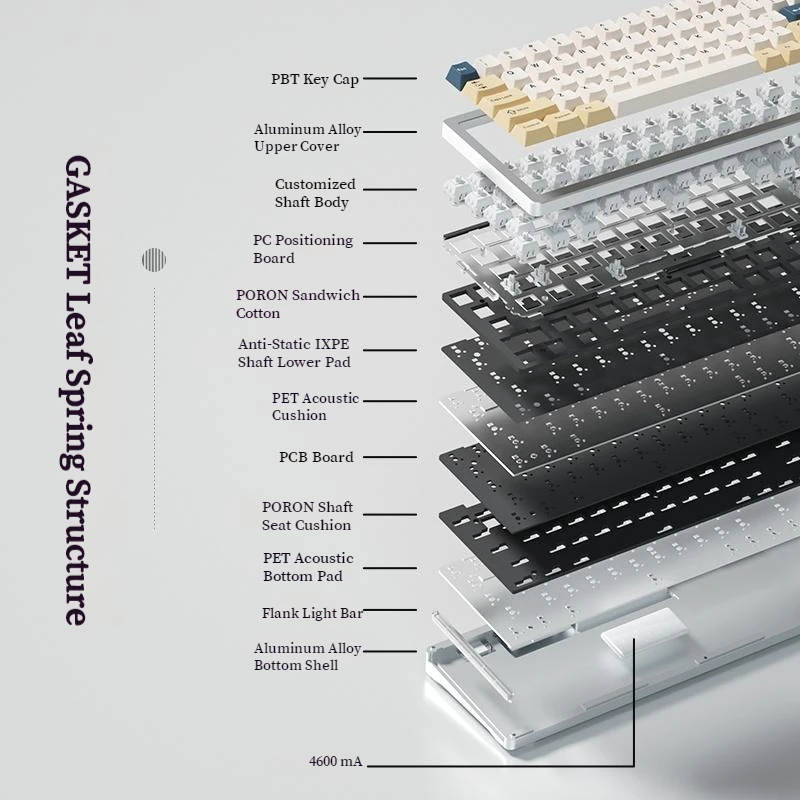 GASKET Leaf Spring Structure

PBT Key Cap

Aluminum Alloy Upper Cover

Customized Shaft Body

PC Positioning Board

PORON Sandwich Cotton

Anti-Static IXPE Shaft Lower Pad

PET Acoustic Cushion

PCB Board

PORON Shaft Seat Cushion

PET Acoustic Bottom Pad

Flank Light Bar

Aluminum Alloy Bottom Shell

4600 mA