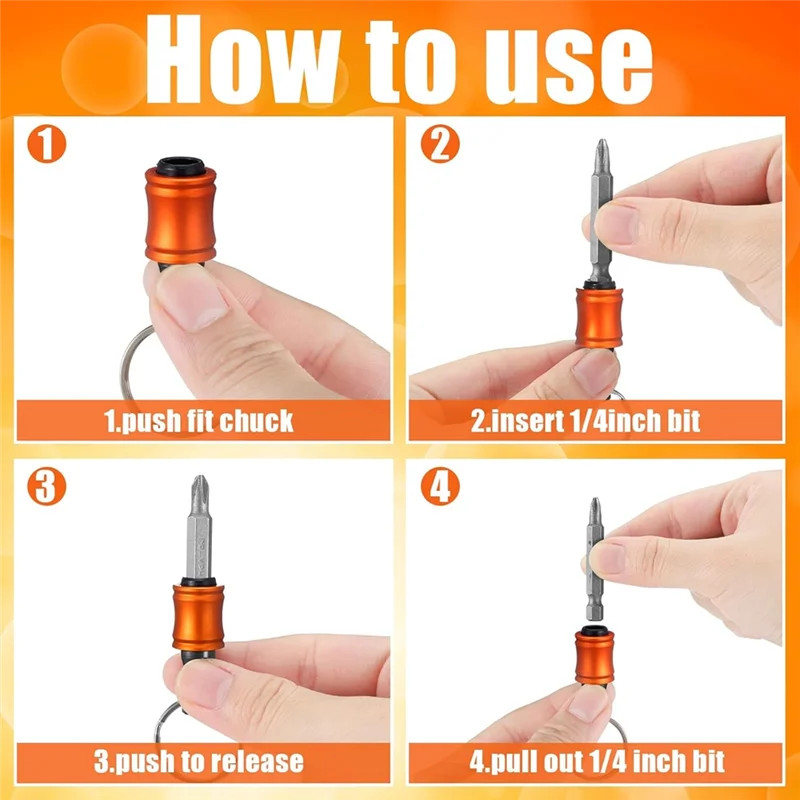 How to use

1

1.push fit chuck

2

2.insert 1/4inch bit

3

3.push to release

4

4.pull out 1/4 inch bit