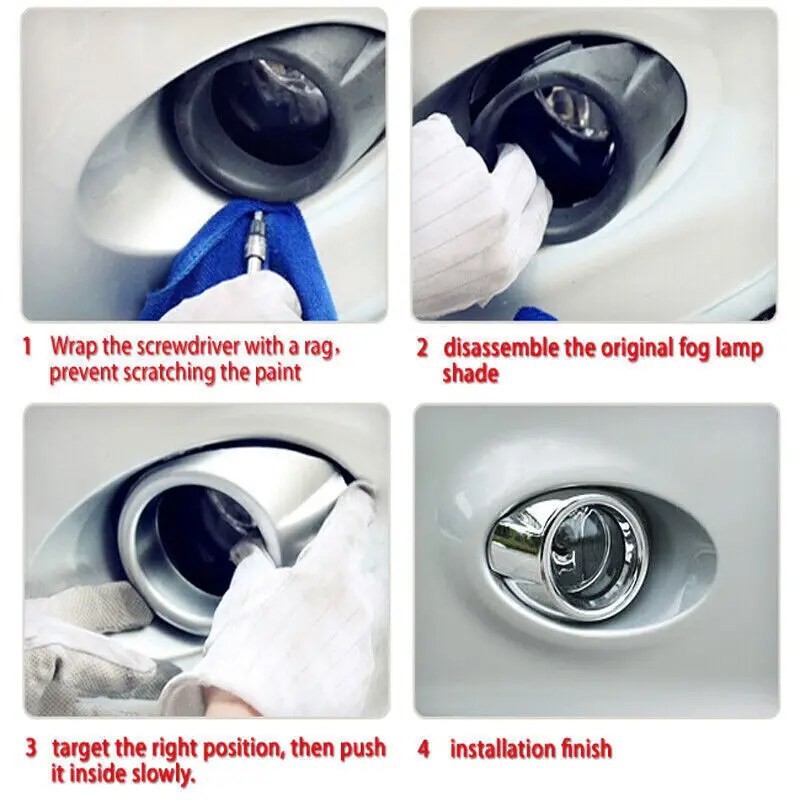 1 Wrap the screwdriver with a rag, prevent scratching the paint

2 disassemble the original fog lamp shade

3 target the right position, then push it inside slowly.

4 installation finish