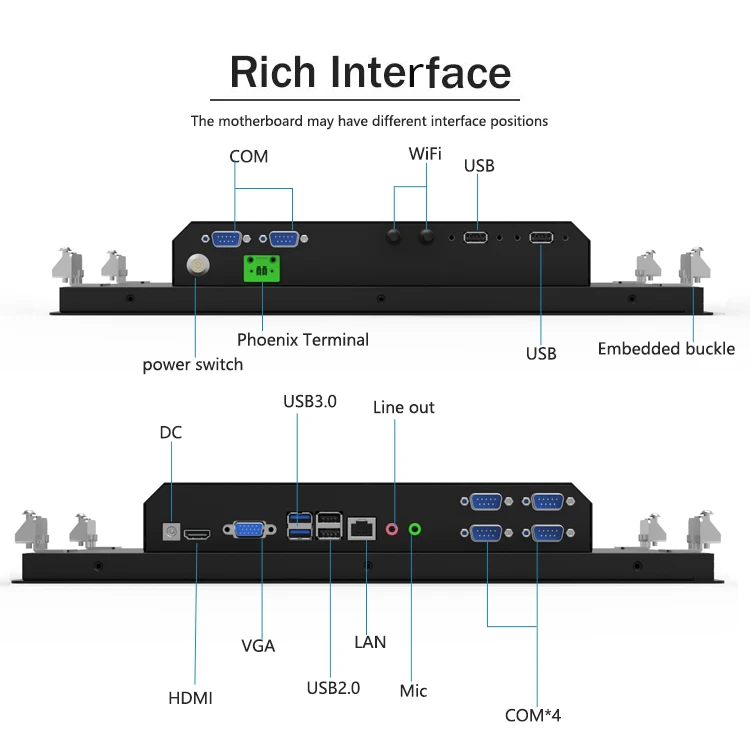 Rich Interface

The motherboard may have different interface positions

COM

WiFi

USB

Phoenix Terminal

power switch

USB

Embedded buckle

USB3.0

Line out

DC

VGA

LAN

HDMI

USB2.0

Mic

COM*4