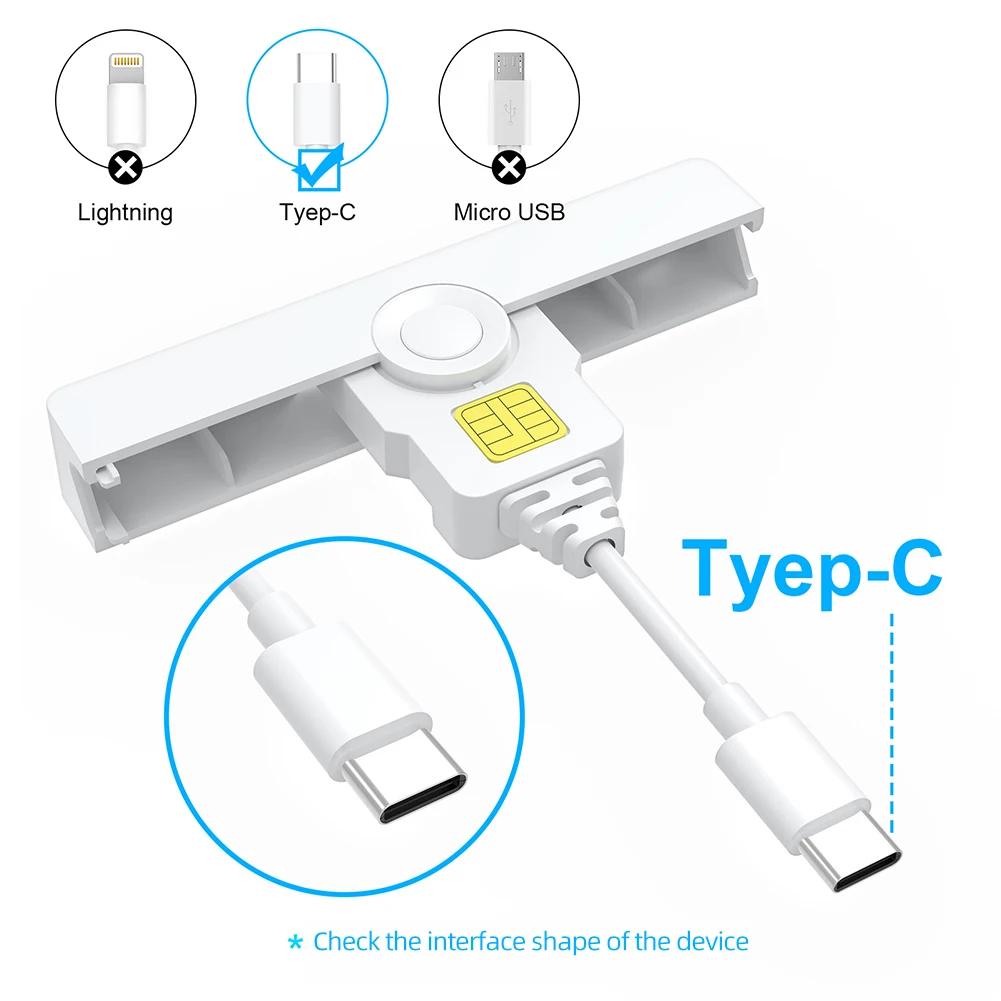 Lightning

Tyep-C

Micro USB

Tyep-C

* Check the interface shape of the device