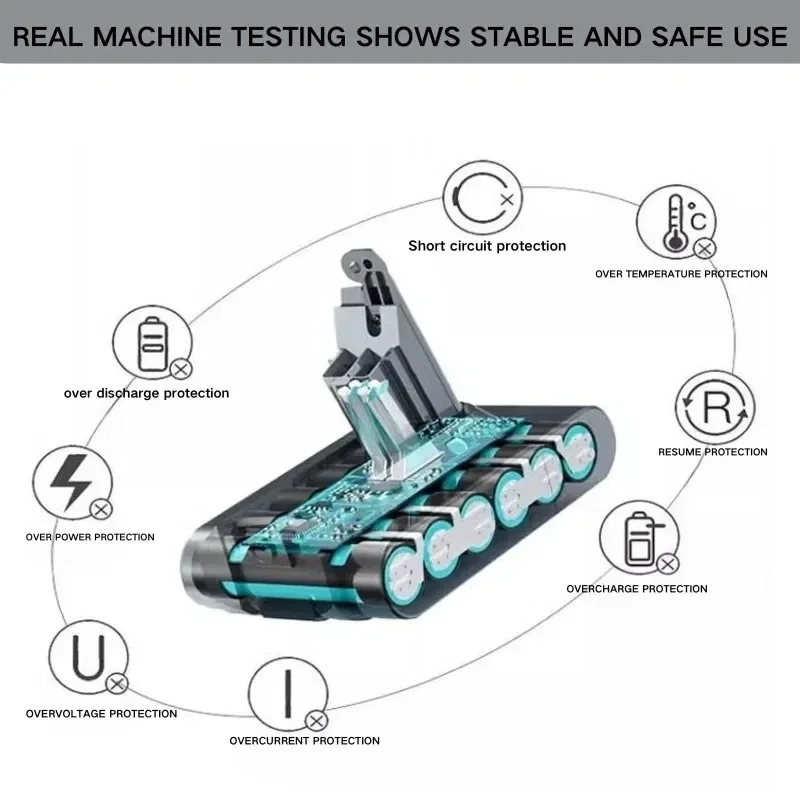 REAL MACHINE TESTING SHOWS STABLE AND SAFE USE

Short circuit protection

°C

OVER TEMPERATURE PROTECTION

over discharge protection

R

RESUME PROTECTION

OVER POWER PROTECTION

OVERCHARGE PROTECTION

U

OVERVOLTAGE PROTECTION

I

OVERCURRENT PROTECTION