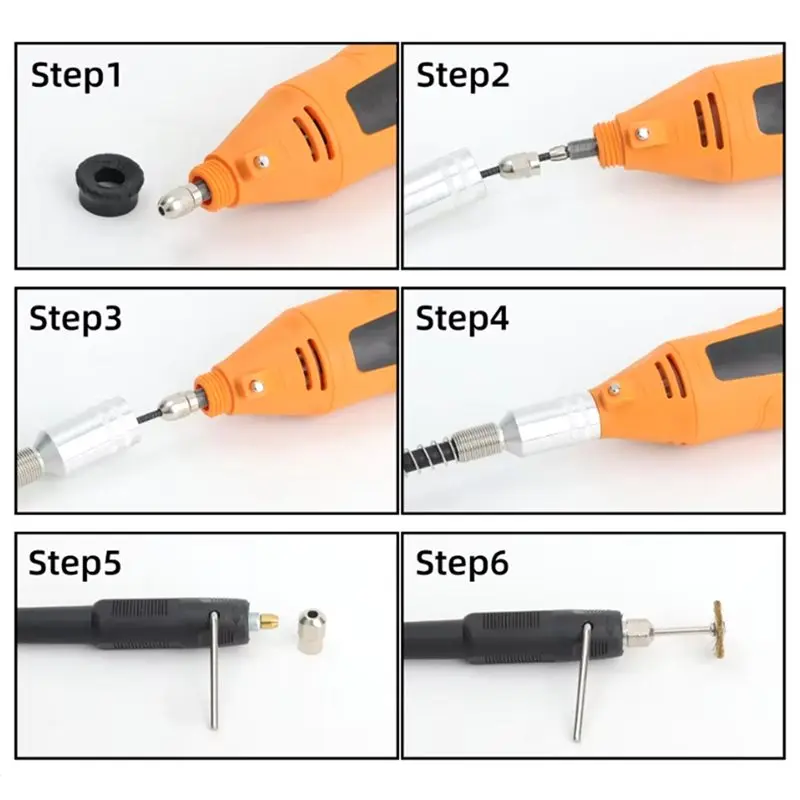 Step1

Step2

Step3

Step4

Step5

Step6