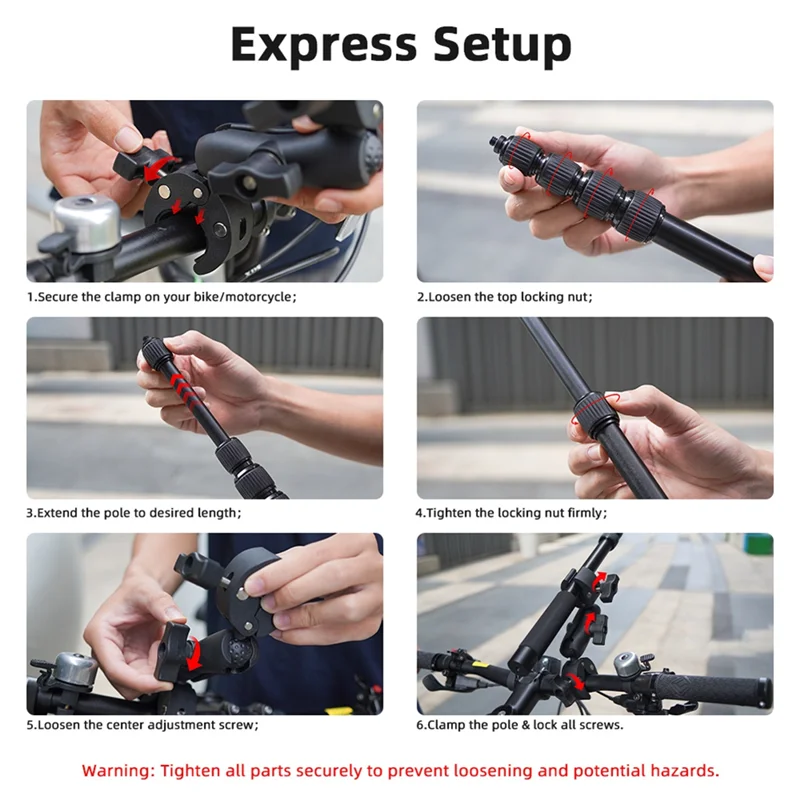 Express Setup

1.Secure the clamp on your bike/motorcycle;

2.Loosen the top locking nut;

3.Extend the pole to desired length;

4.Tighten the locking nut firmly;

5.Loosen the center adjustment screw;

6.Clamp the pole & lock all screws.

Warning: Tighten all parts securely to prevent loosening and potential hazards.