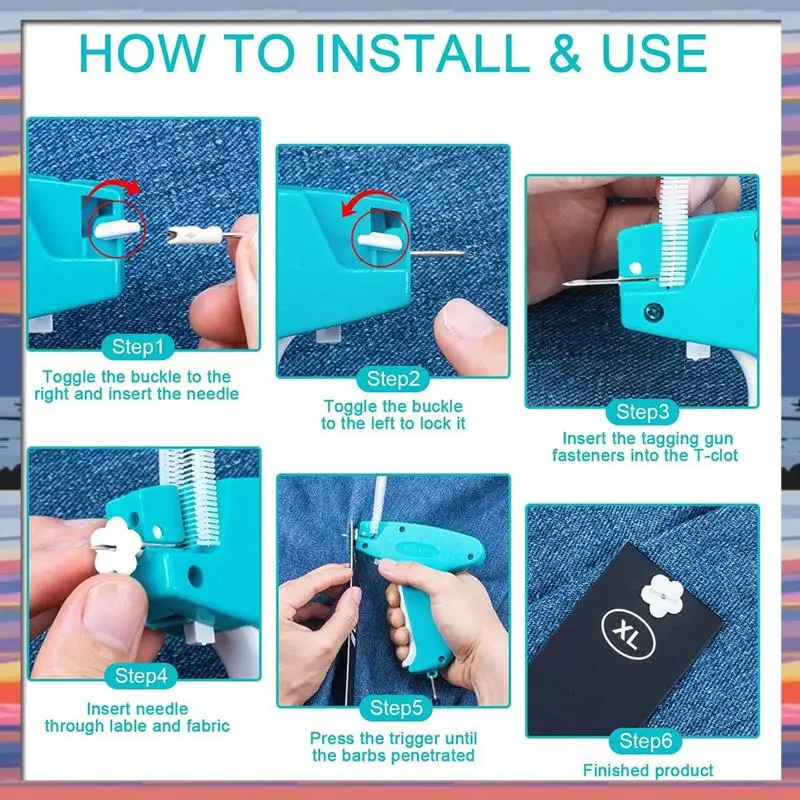 HOW TO INSTALL & USE

Step1

Toggle the buckle to the right and insert the needle

Step2

Toggle the buckle to the left to lock it

Step3

Insert the tagging gun fasteners into the T-clot

Step4

Insert needle through lable and fabric

Step5

Press the trigger until the barbs penetrated

XL

Step6

Finished product