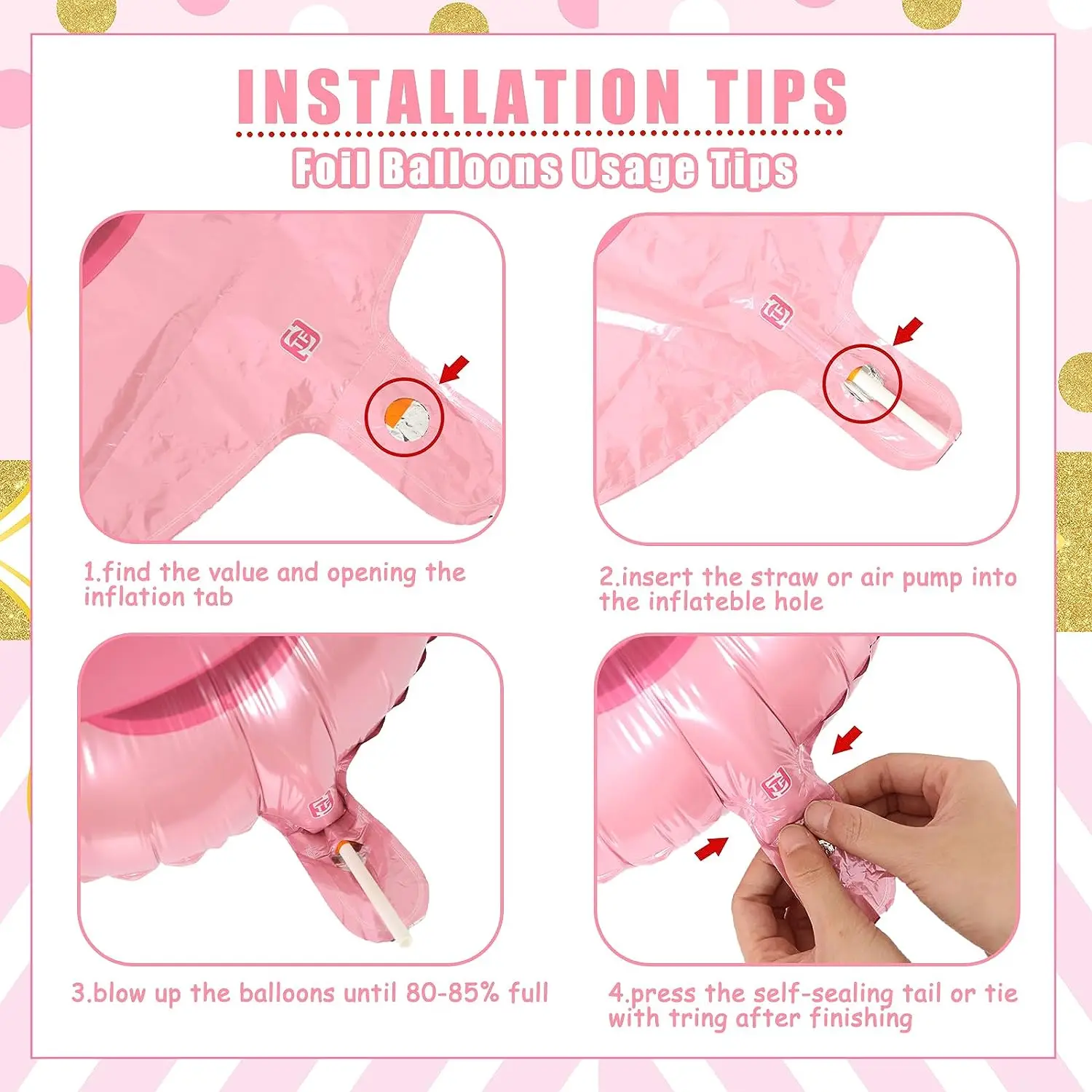 INSTALLATION TIPS

Foil Balloons Usage Tips

1.find the value and opening the inflation tab

2.insert the straw or air pump into the inflateble hole

3.blow up the balloons until 80-85% full

4.press the self-sealing tail or tie with tring after finishing