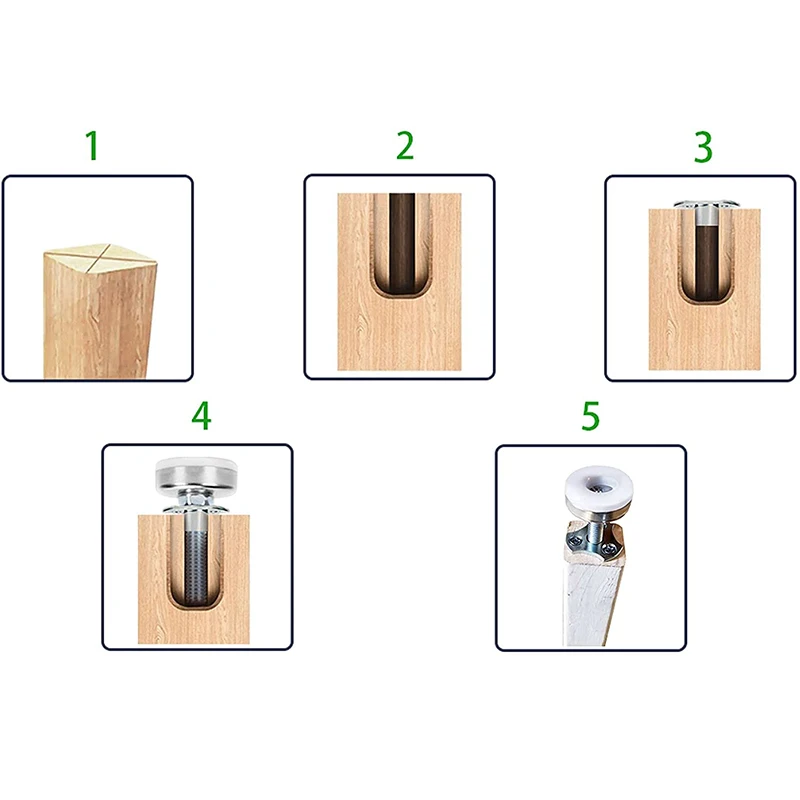 1

2

3

4

5