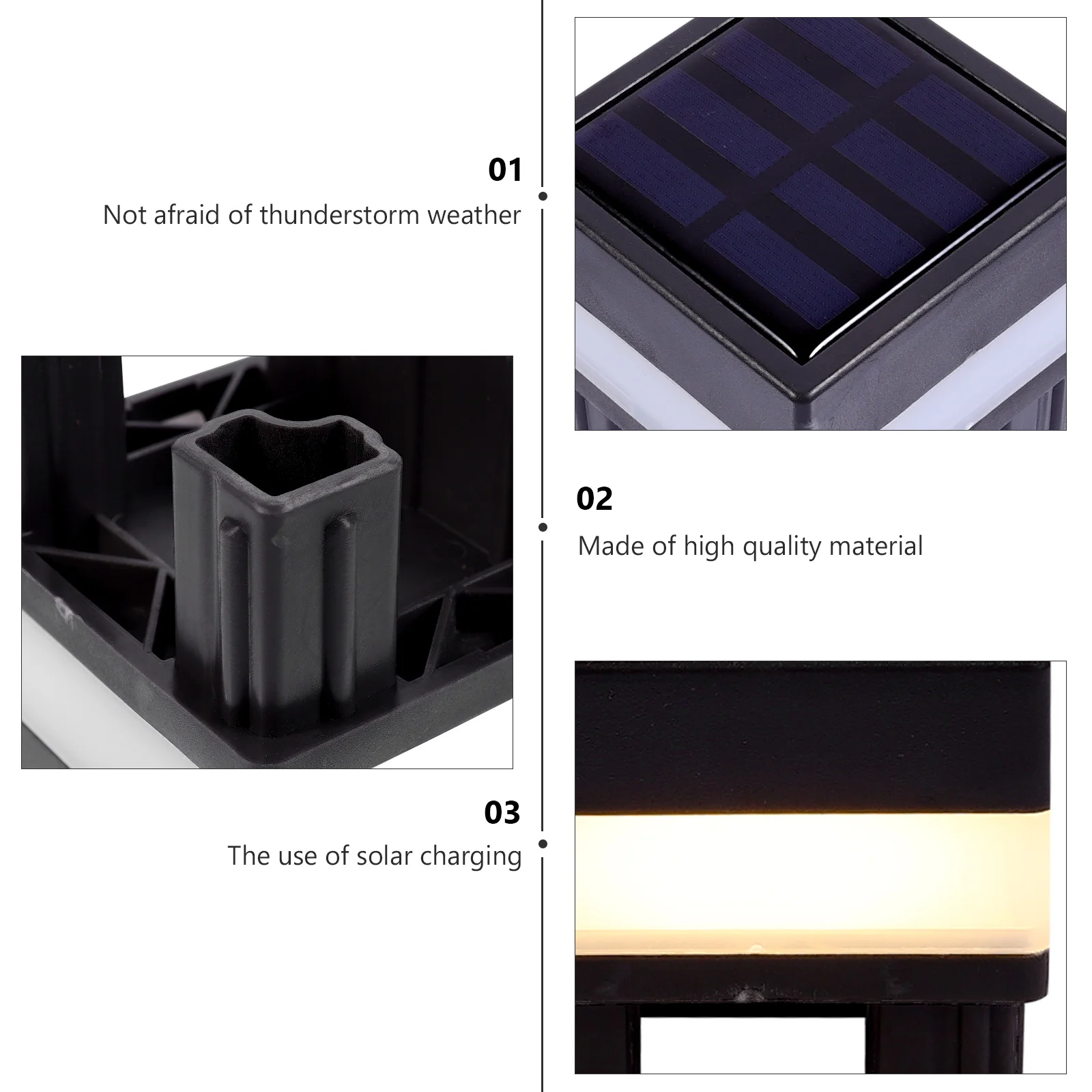 01
Not afraid of thunderstorm weather

02
Made of high quality material

03
The use of solar charging