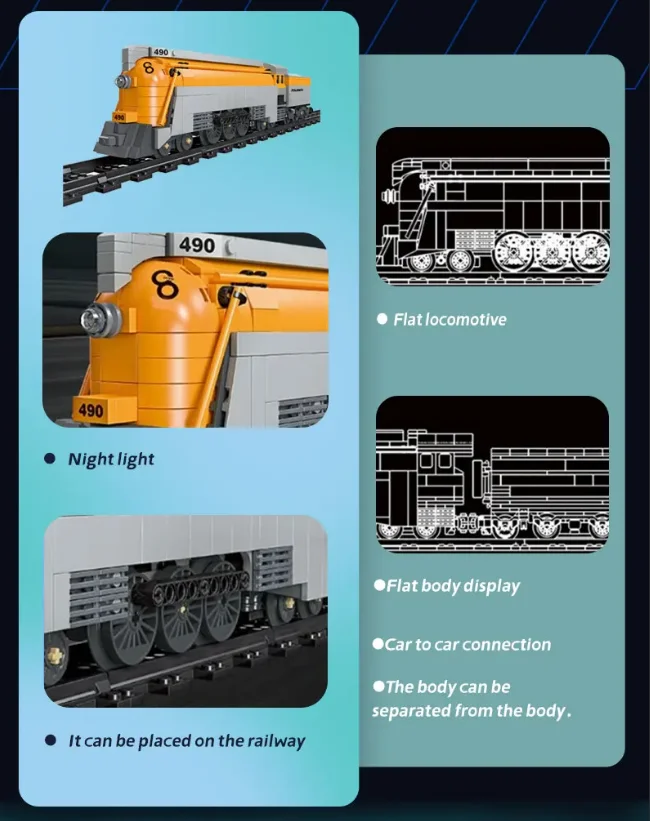 490

490

490

● Night light

● It can be placed on the railway

● Flat locomotive

●Flat body display

●Car to car connection

●The body can be separated from the body.