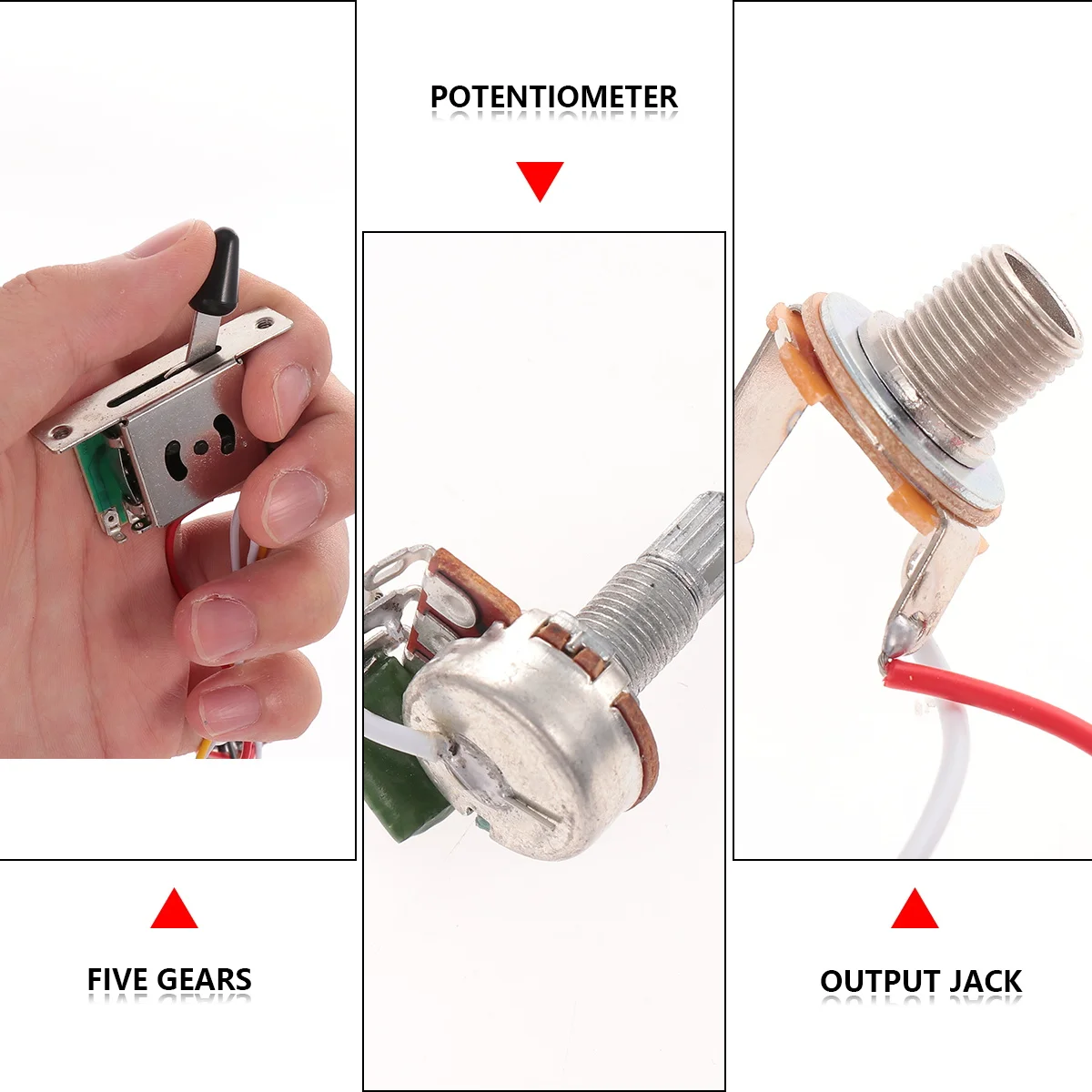 POTENTIOMETER

FIVE GEARS

OUTPUT JACK