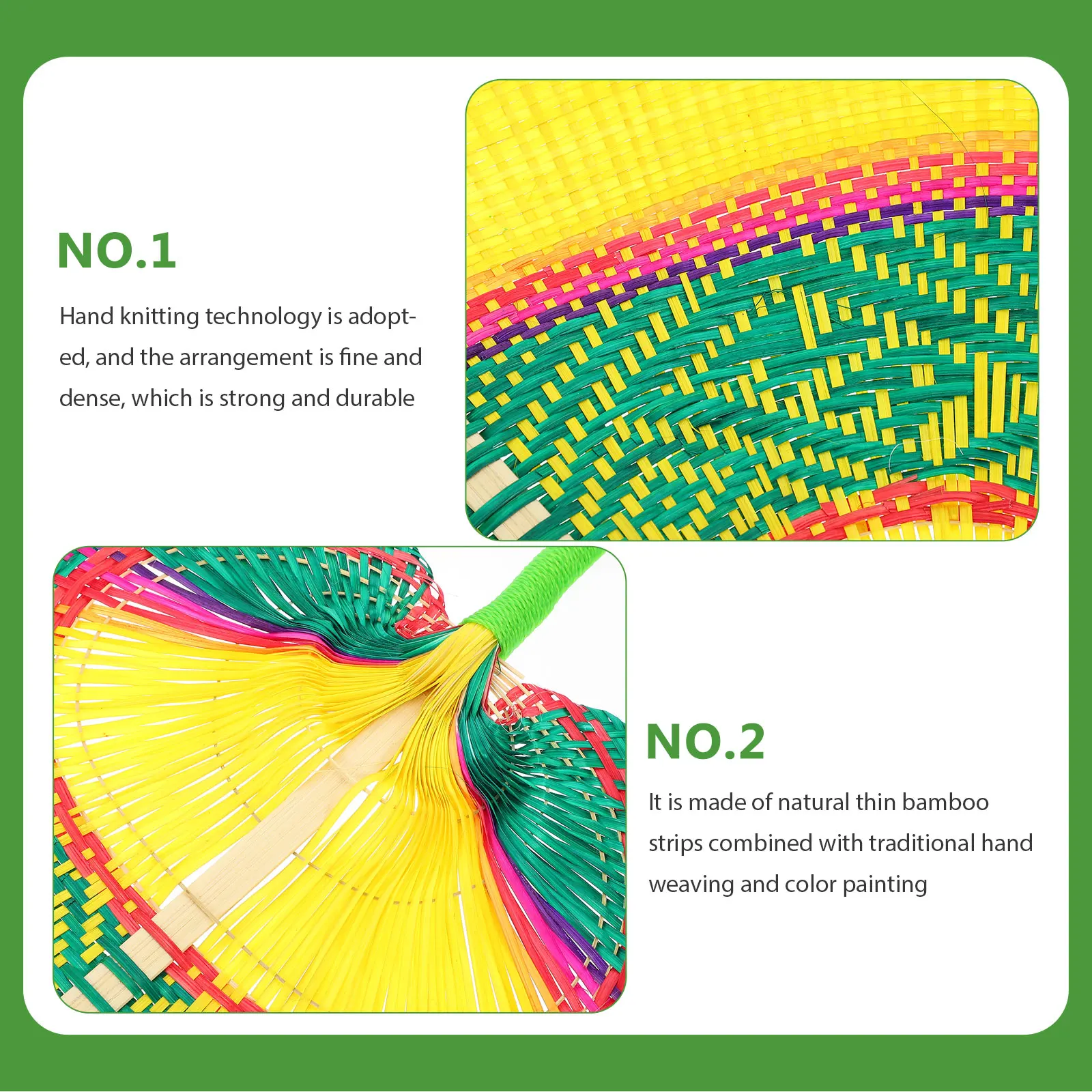 NO.1

Hand knitting technology is adopted, and the arrangement is fine and dense, which is strong and durable

NO.2

It is made of natural thin bamboo strips combined with traditional hand weaving and color painting