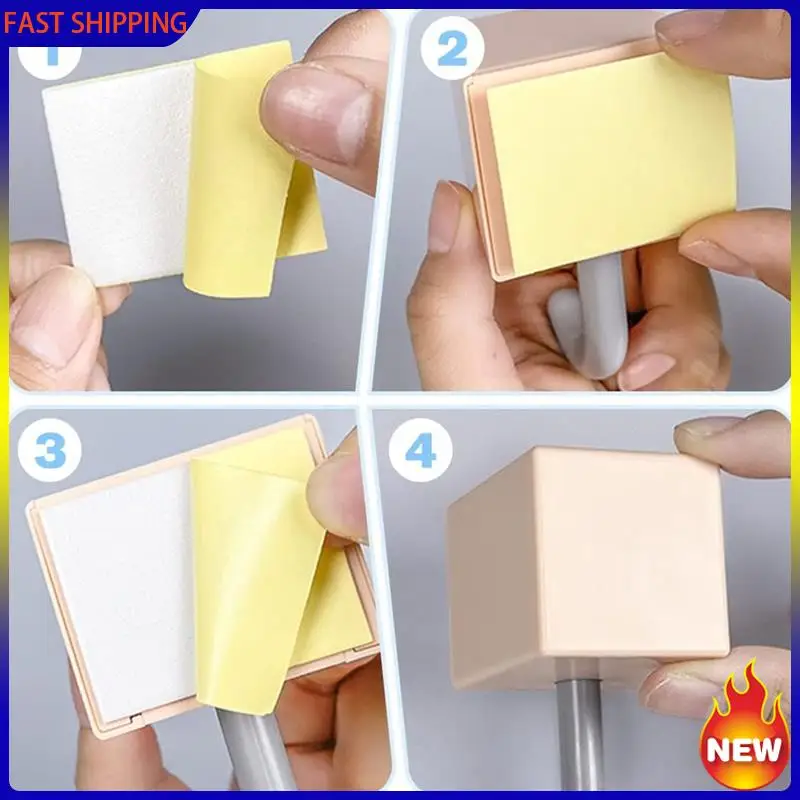 FAST SHIPPING

1

2

3

4

NEW