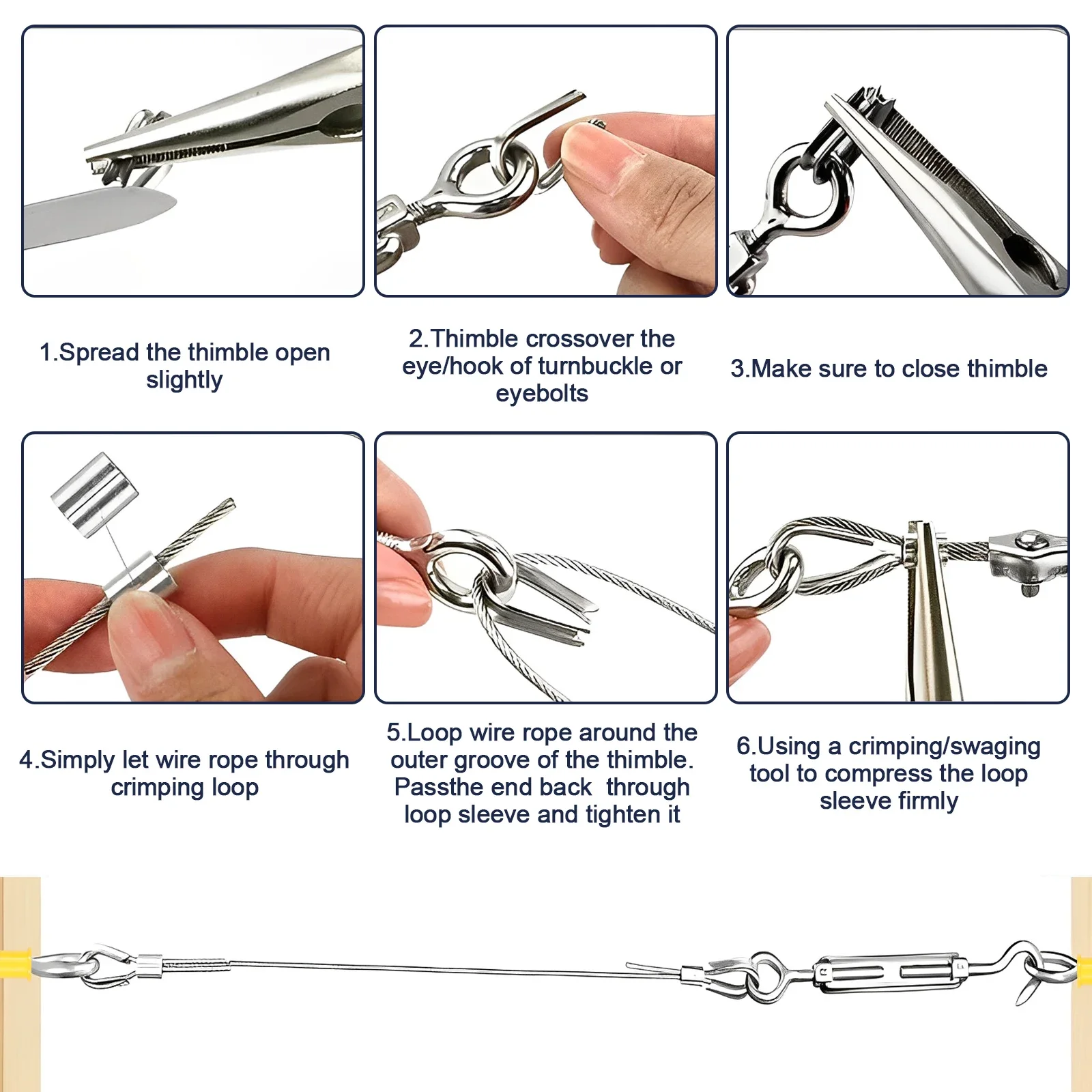 1.Spread the thimble open slightly

2.Thimble crossover the eye/hook of turnbuckle or eyebolts

3.Make sure to close thimble

4.Simply let wire rope through crimping loop

5.Loop wire rope around the outer groove of the thimble. Passthe end back through loop sleeve and tighten it

6.Using a crimping/swaging tool to compress the loop sleeve firmly