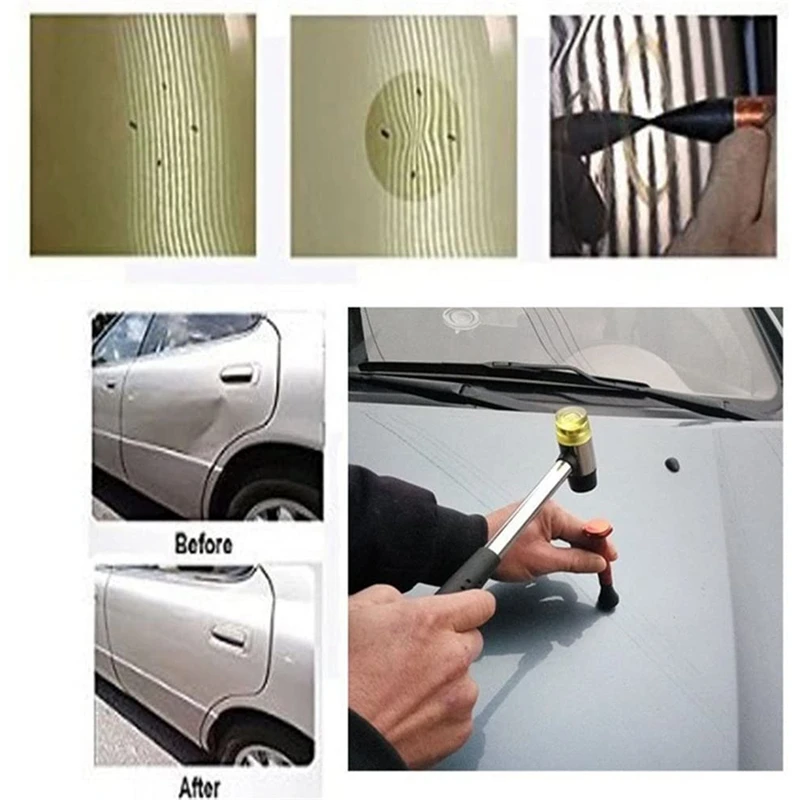 Before

After