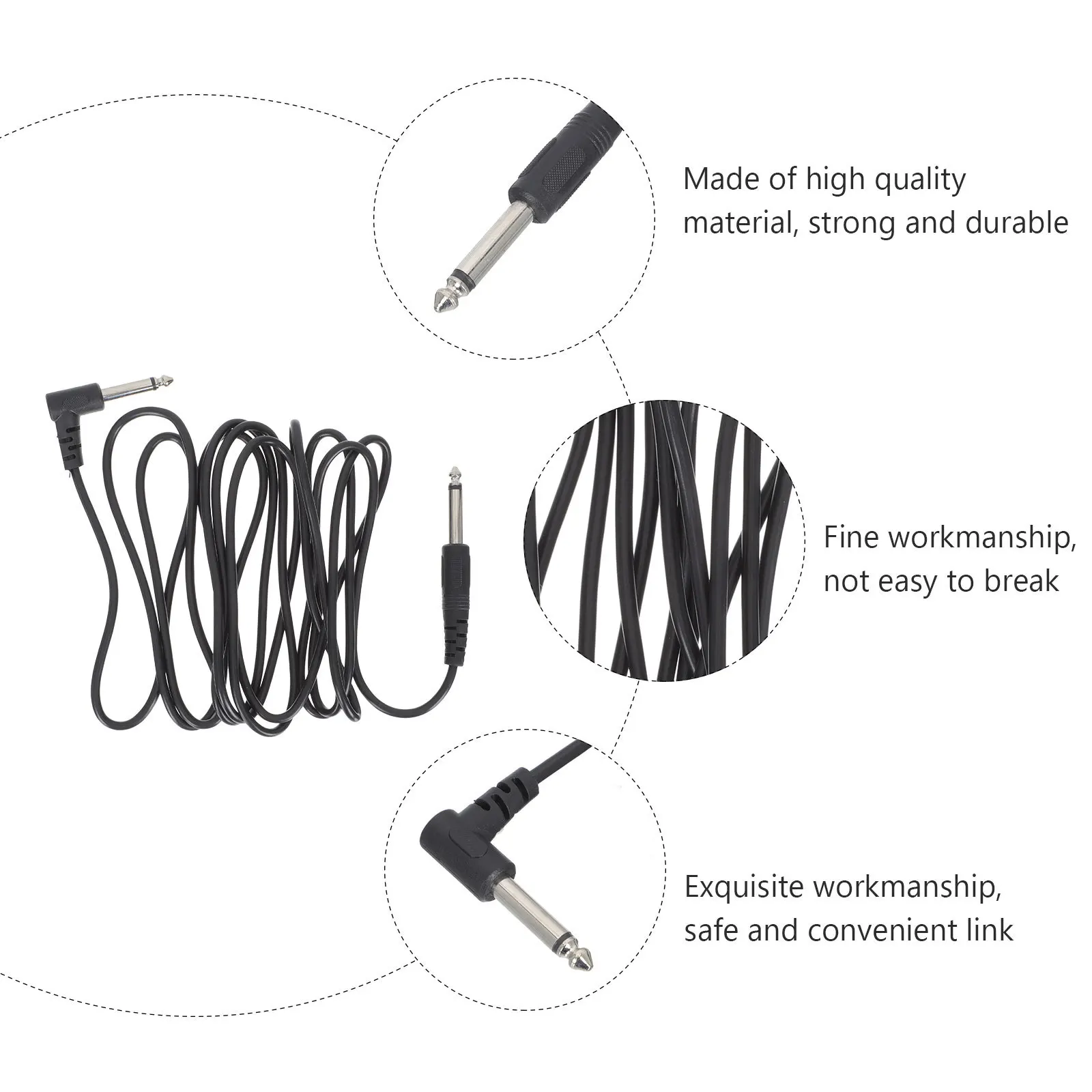 Made of high quality material, strong and durable

Fine workmanship, not easy to break

Exquisite workmanship, safe and convenient link