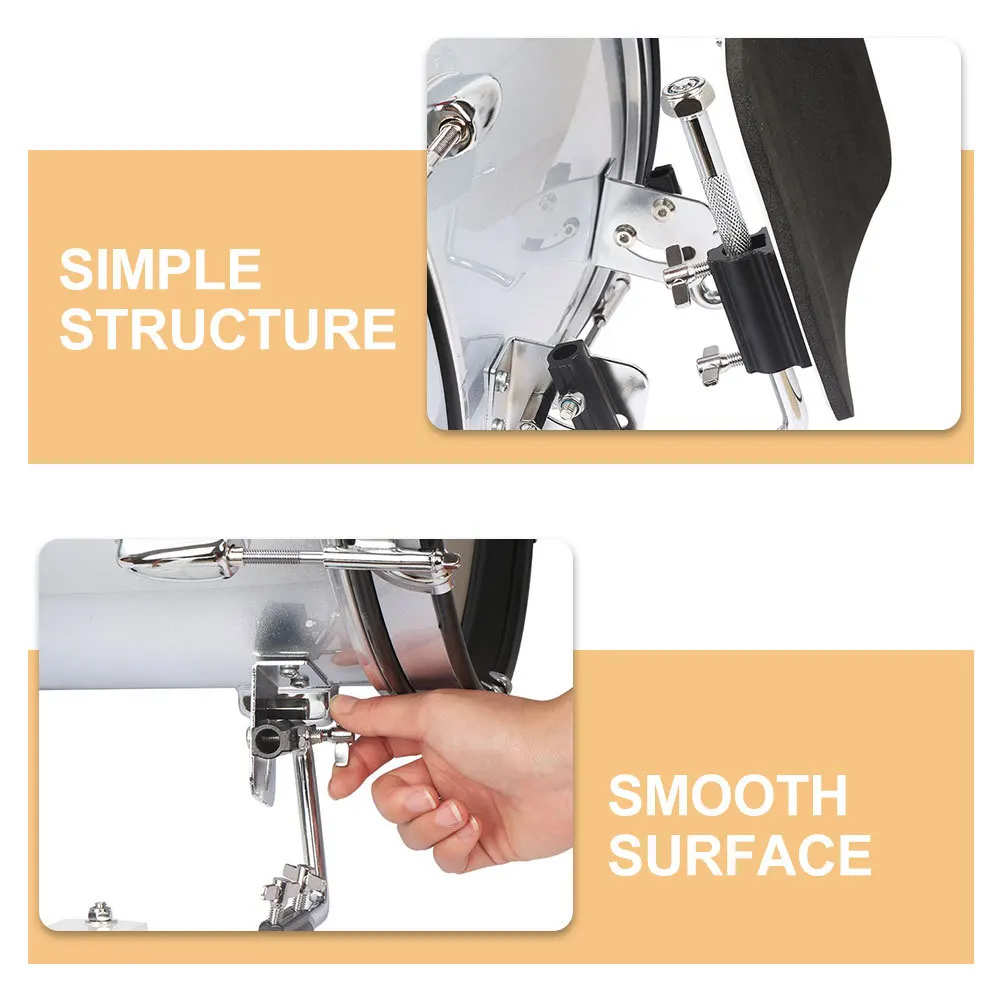 SIMPLE STRUCTURE

SMOOTH SURFACE