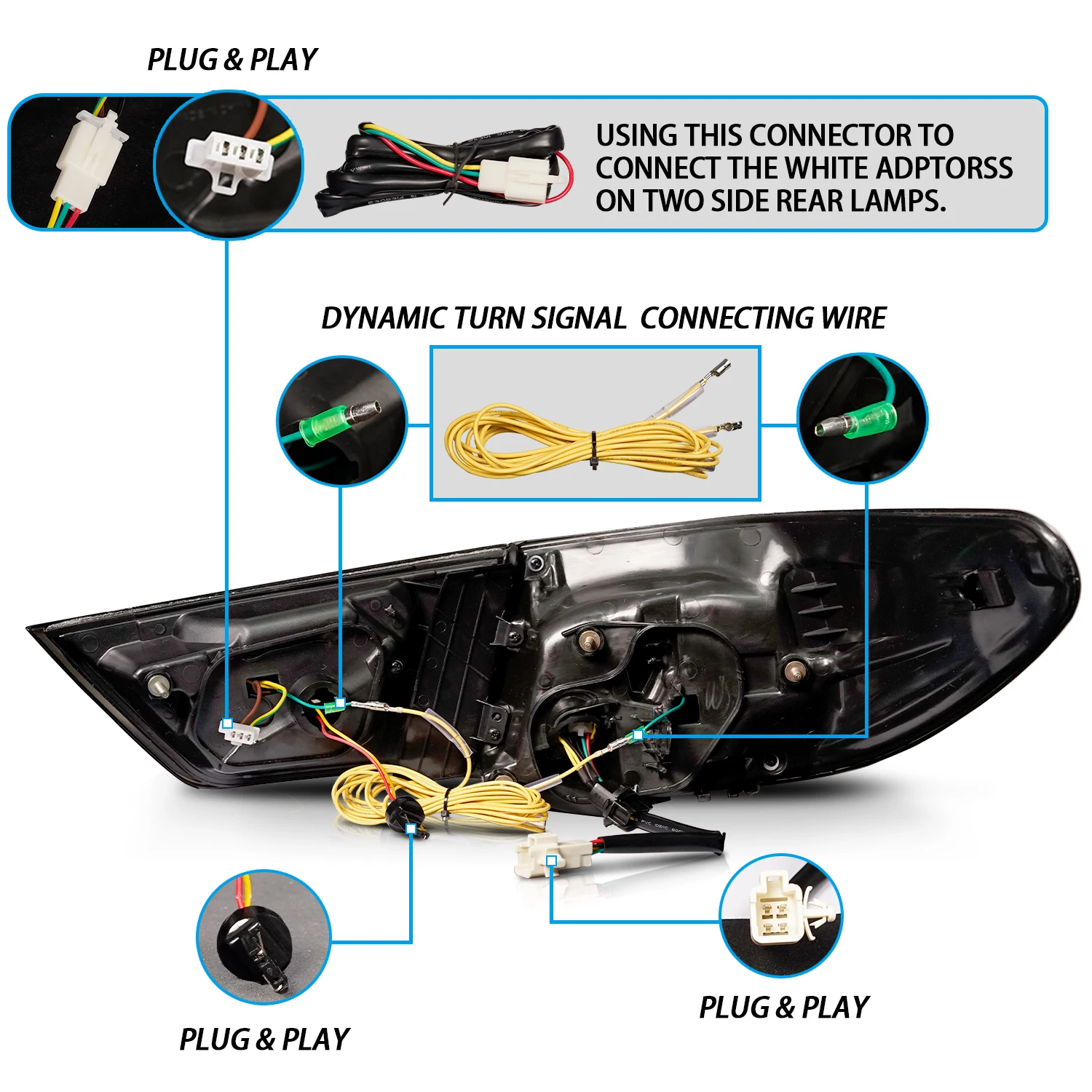 PLUG & PLAY

USING THIS CONNECTOR TO CONNECT THE WHITE ADPTORSS ON TWO SIDE REAR LAMPS.

DYNAMIC TURN SIGNAL CONNECTING WIRE

PLUG & PLAY

PLUG & PLAY