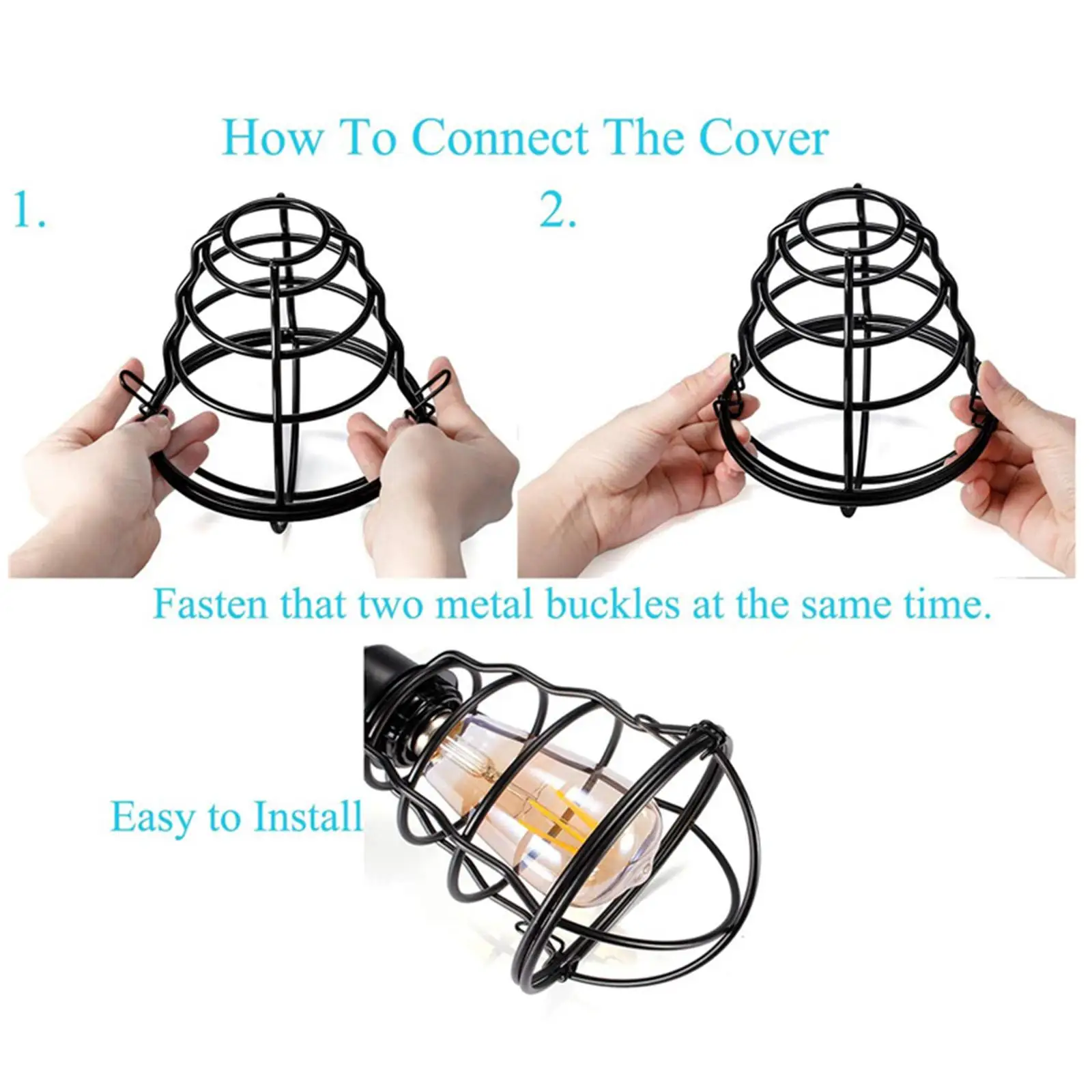 How To Connect The Cover

1.

2.

Fasten that two metal buckles at the same time.

Easy to Install