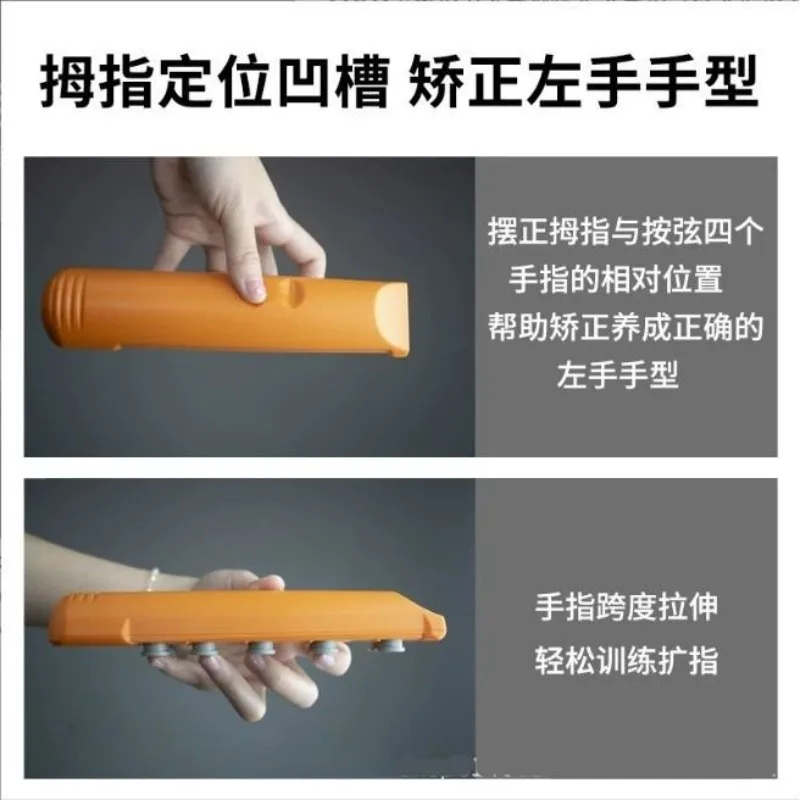 拇指定位凹槽 矫正左手手型

摆正拇指与按弦四个手指的相对位置
帮助矫正养成正确的左手手型

手指跨度拉伸
轻松训练扩指