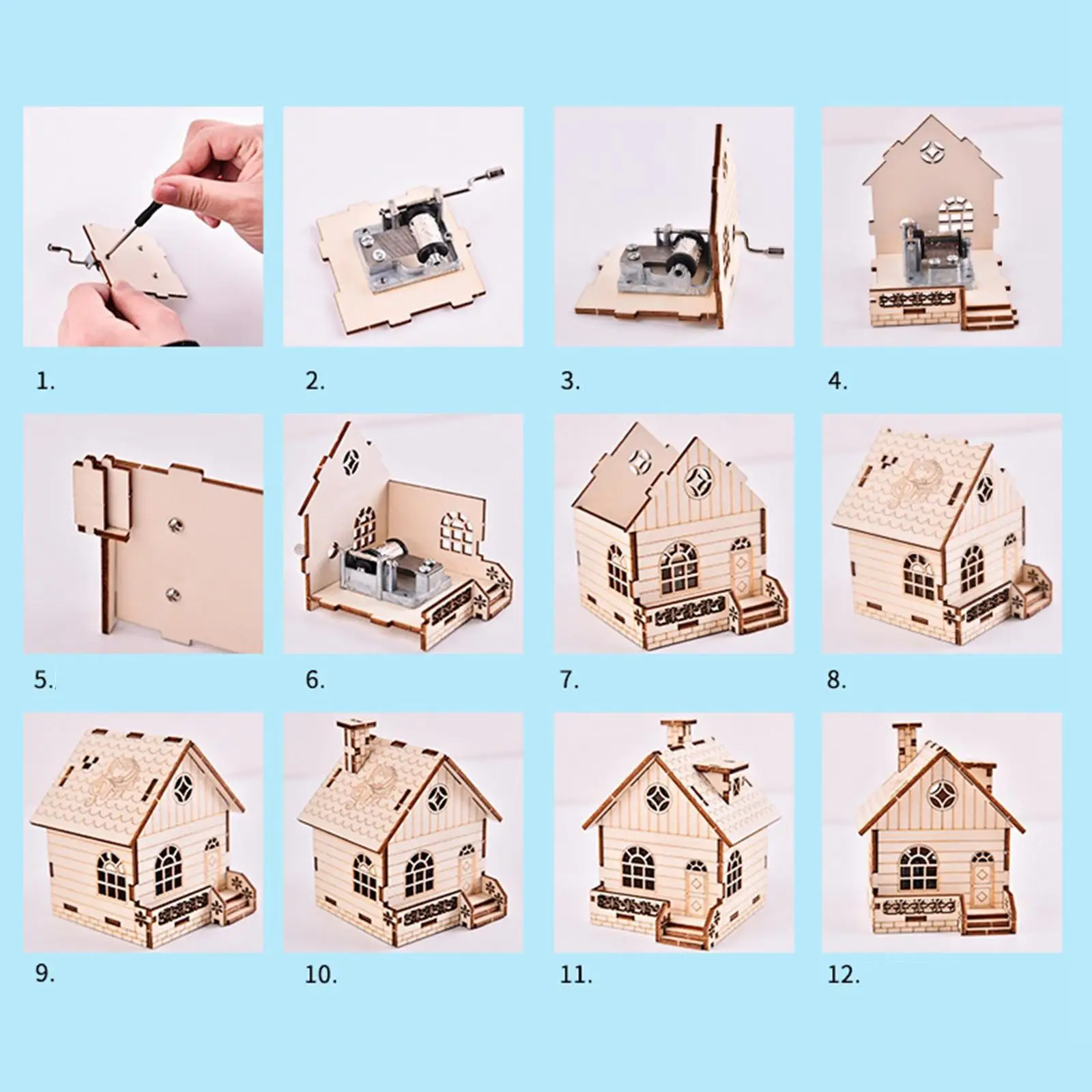 1.

2.

3.

4.

5.

6.

7.

8.

9.

10.

11.

12.