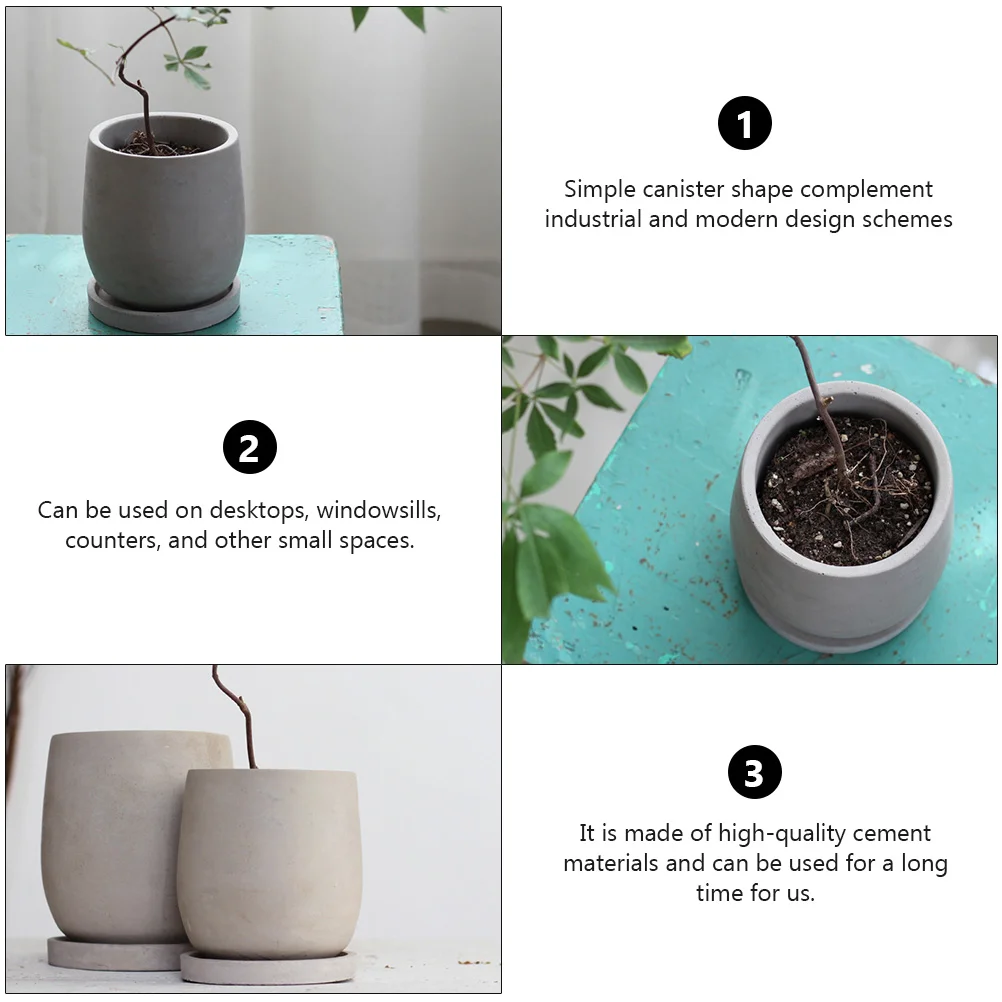 1

Simple canister shape complement industrial and modern design schemes

2

Can be used on desktops, windowsills, counters, and other small spaces.

3

It is made of high-quality cement materials and can be used for a long time for us.