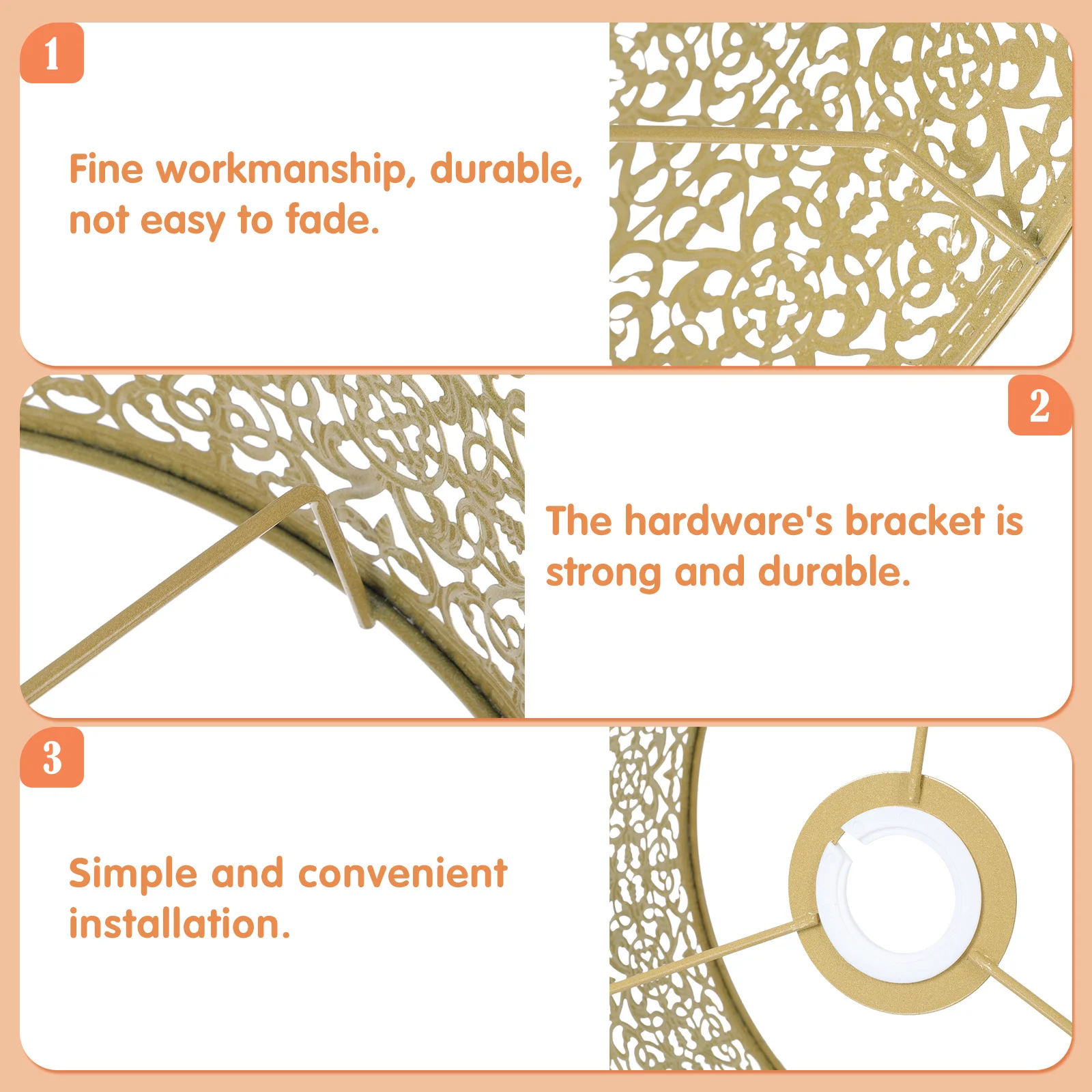 1

Fine workmanship, durable, not easy to fade.

2

The hardware's bracket is strong and durable.

3

Simple and convenient installation.