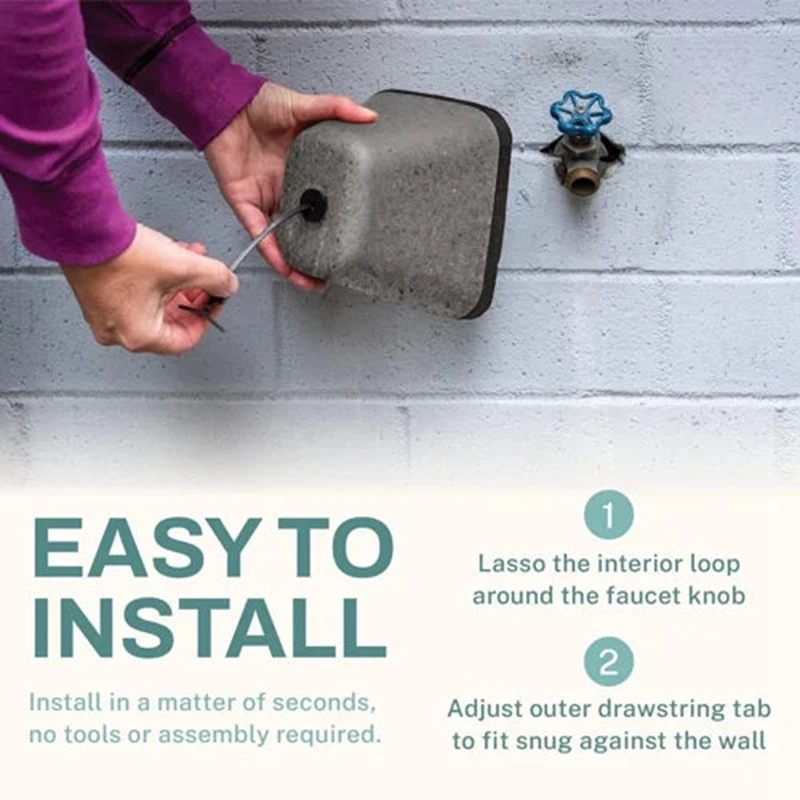 EASY TO INSTALL

Install in a matter of seconds, no tools or assembly required.

1

Lasso the interior loop around the faucet knob

2

Adjust outer drawstring tab to fit snug against the wall