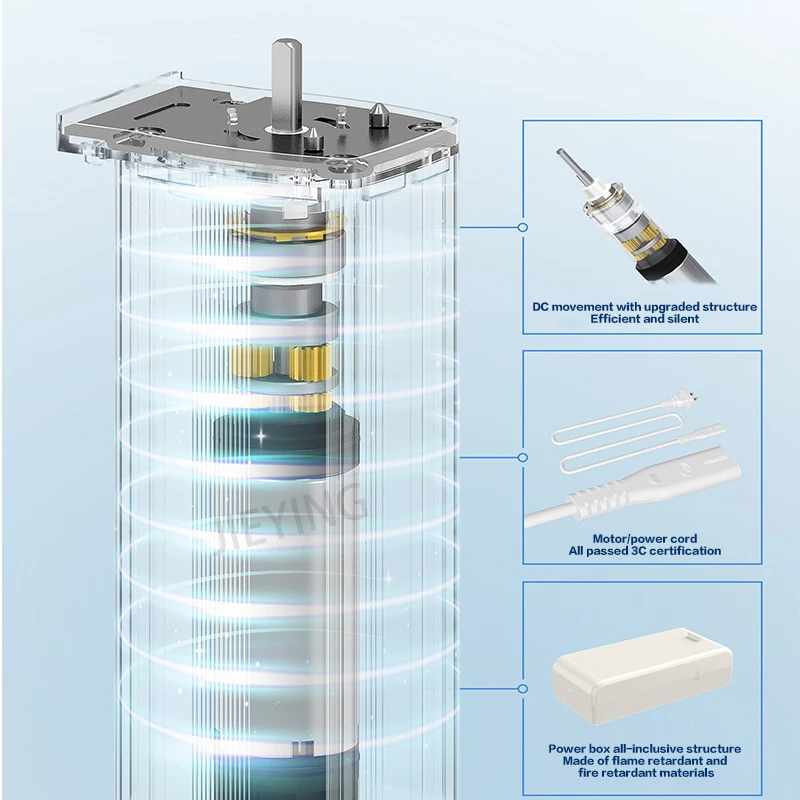 DC movement with upgraded structure
Efficient and silent

Motor/power cord
All passed 3C certification

Power box all-inclusive structure
Made of flame retardant and
fire retardant materials

JIEYING