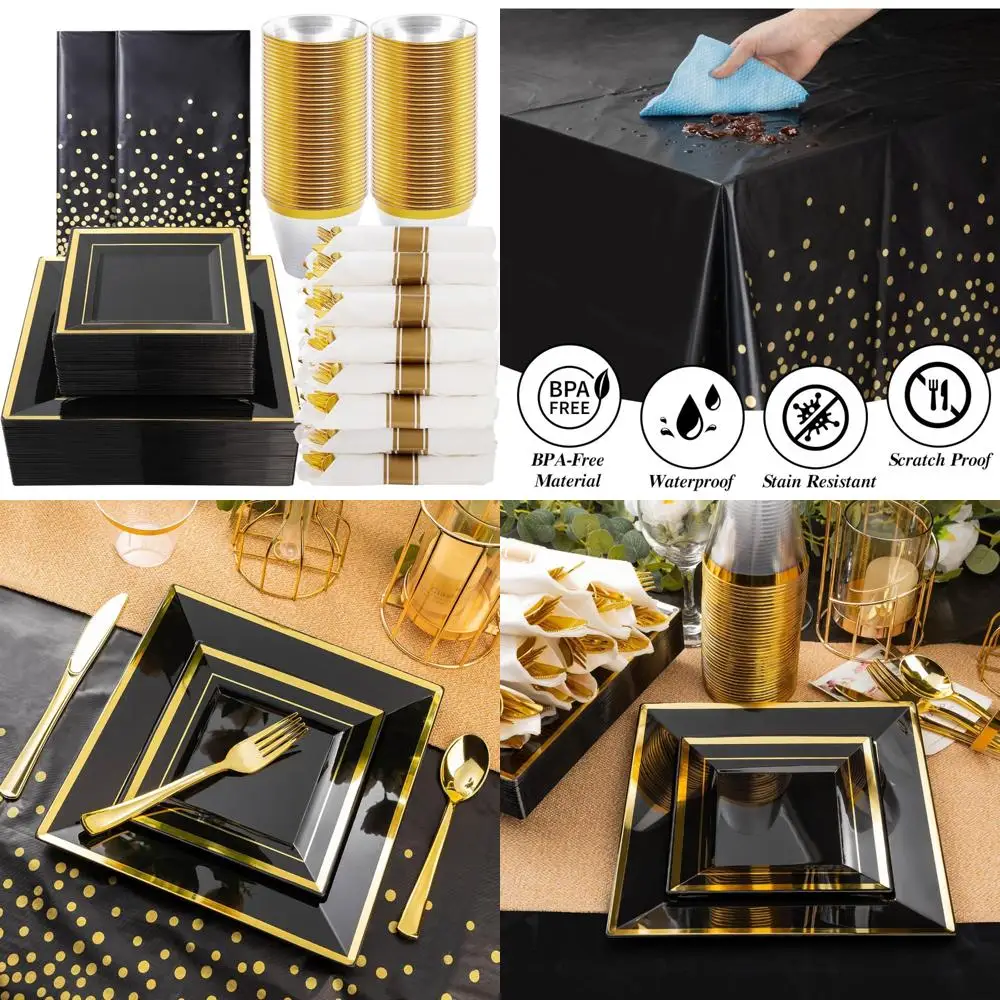 BPA FREE

BPA-Free Material

Waterproof

Stain Resistant

Scratch Proof