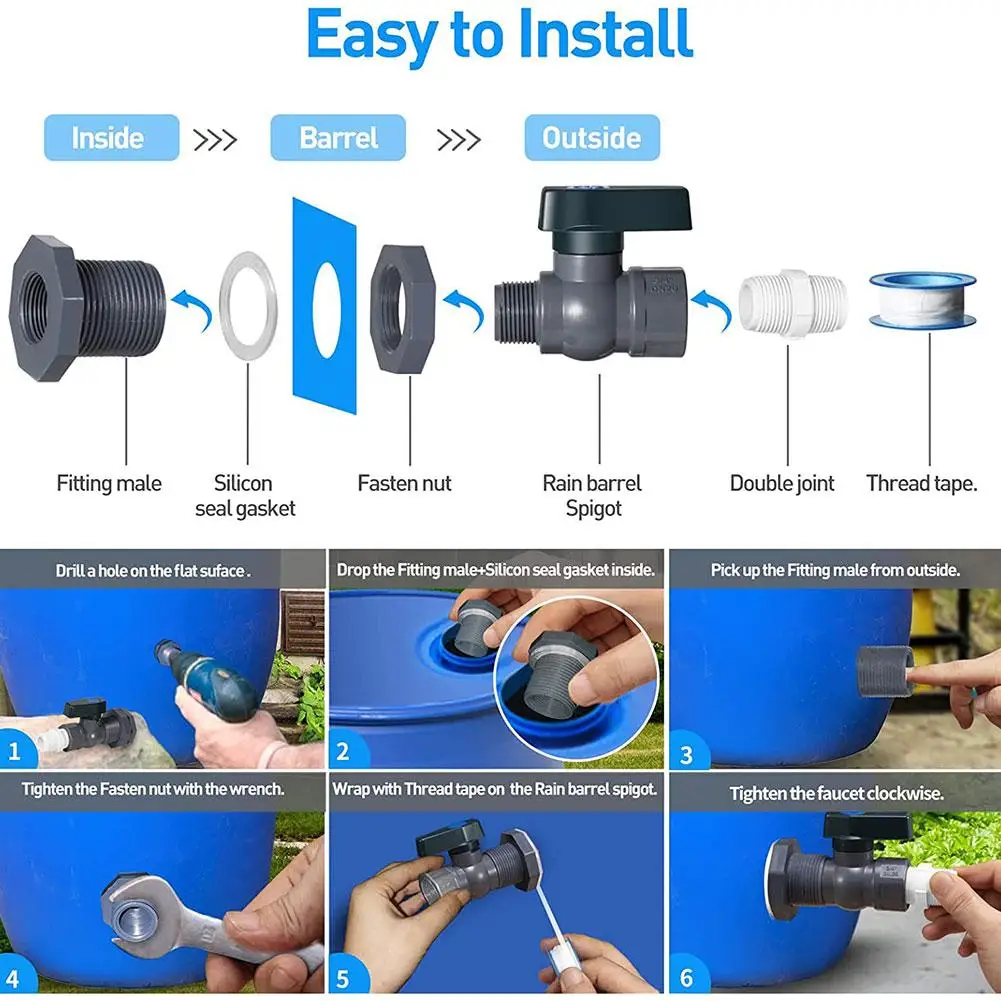 Easy to Install

Inside >>> Barrel >>> Outside

Fitting male

Silicon seal gasket

Fasten nut

Rain barrel Spigot

Double joint

Thread tape.

Drill a hole on the flat suface .

1

Drop the Fitting male+Silicon seal gasket inside.

2

Pick up the Fitting male from outside.

3

Tighten the Fasten nut with the wrench.

4

Wrap with Thread tape on the Rain barrel spigot.

5

Tighten the faucet clockwise.

6