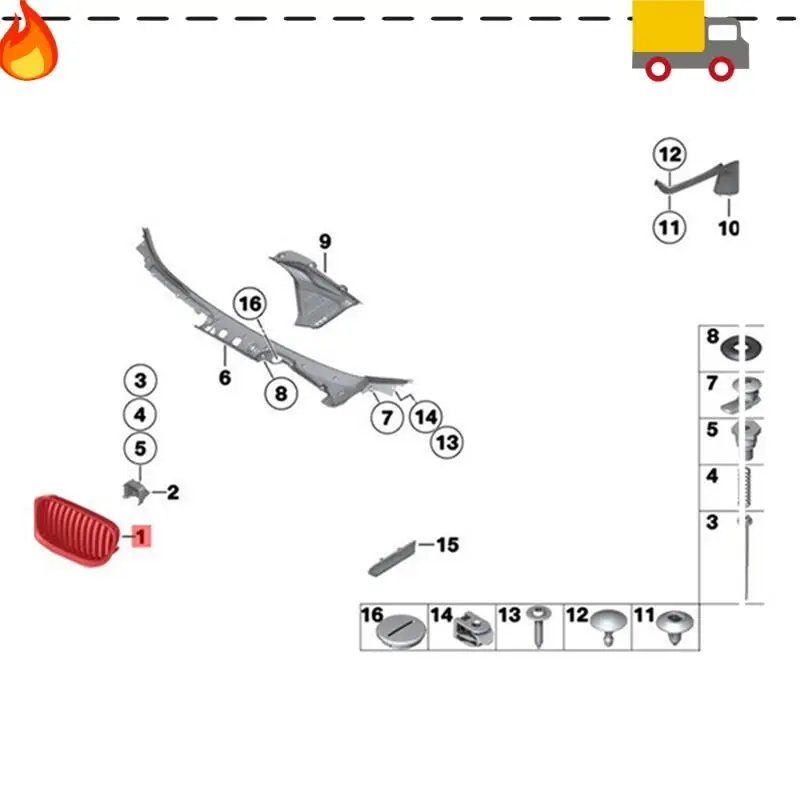 12
11
10
9
16
6
8
3
4
5
2
1
7
14
13
15
8
7
5
4
3
16
14
13
12
11