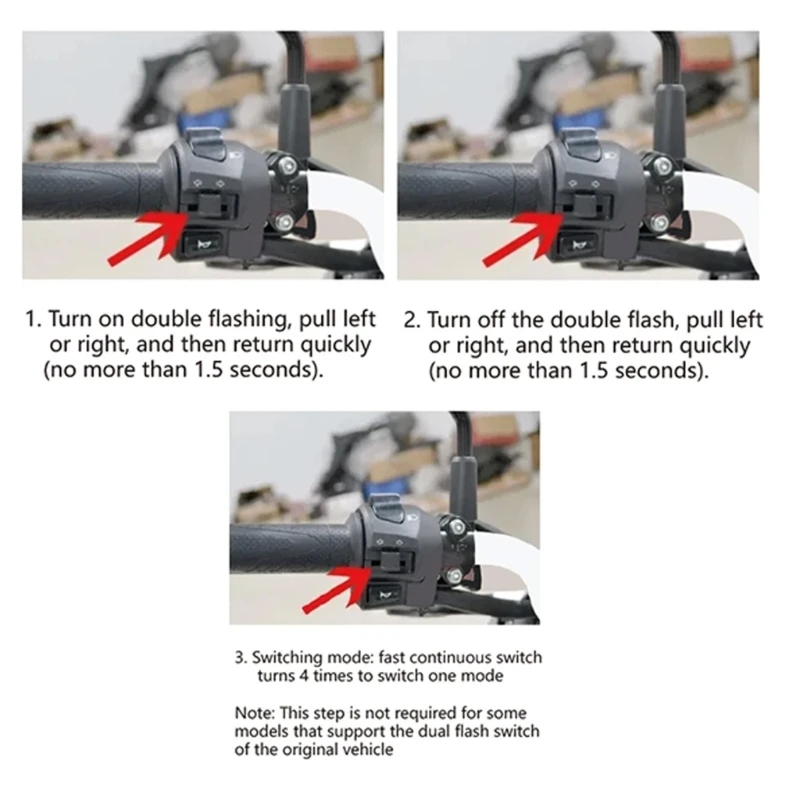 1. Turn on double flashing, pull left or right, and then return quickly (no more than 1.5 seconds).

2. Turn off the double flash, pull left or right, and then return quickly (no more than 1.5 seconds).

3. Switching mode: fast continuous switch turns 4 times to switch one mode

Note: This step is not required for some models that support the dual flash switch of the original vehicle