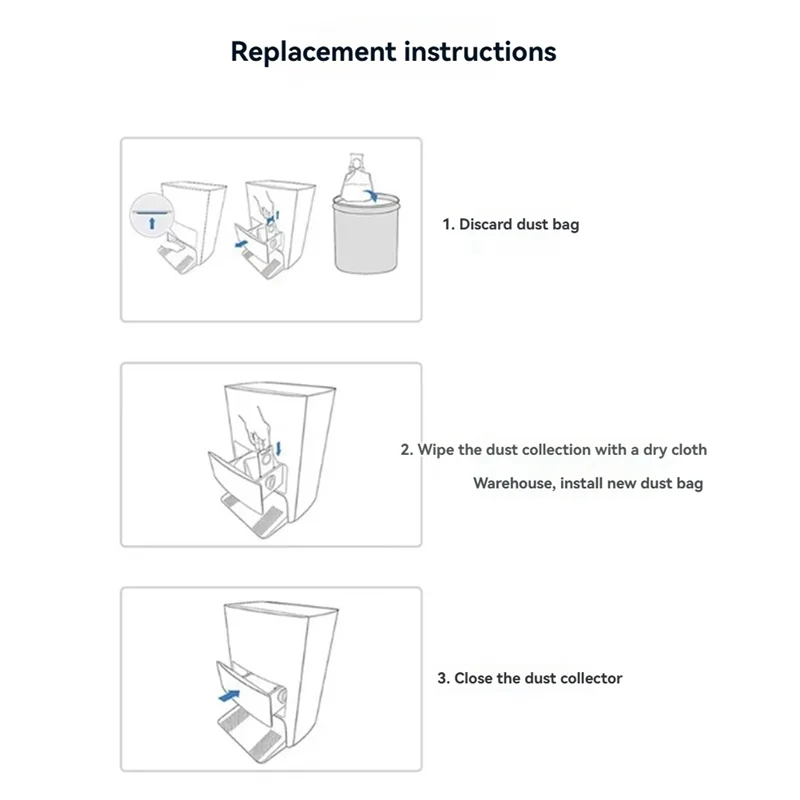 Replacement instructions

1. Discard dust bag

2. Wipe the dust collection with a dry cloth

Warehouse, install new dust bag

3. Close the dust collector