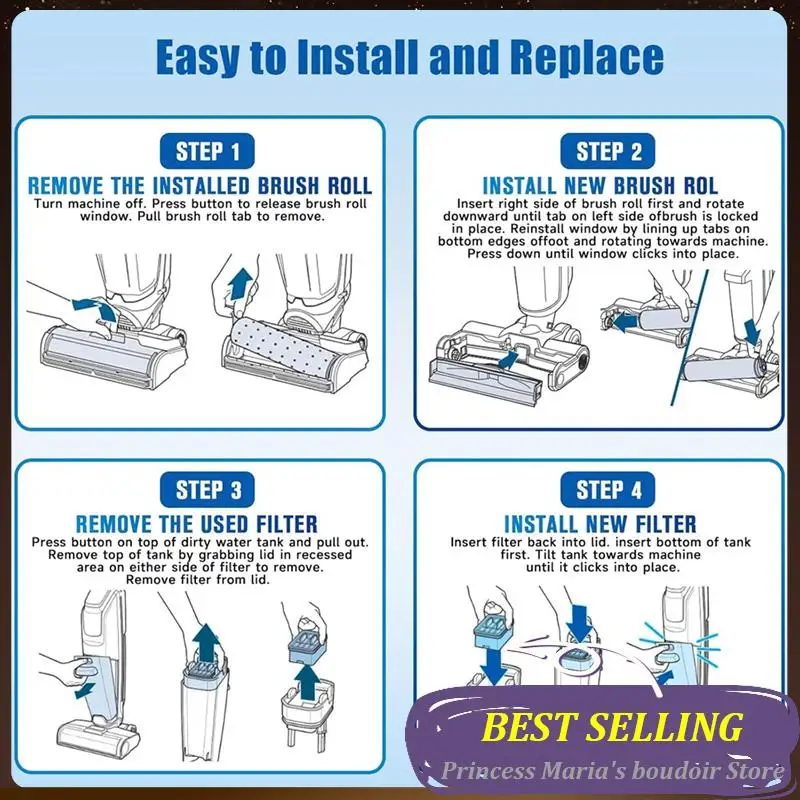 Easy to Install and Replace

STEP 1

REMOVE THE INSTALLED BRUSH ROLL

Turn machine off. Press button to release brush roll window. Pull brush roll tab to remove.

STEP 2

INSTALL NEW BRUSH ROL

Insert right side of brush roll first and rotate downward until tab on left side ofbrush is locked in place. Reinstall window by lining up tabs on bottom edges offoot and rotating towards machine. Press down until window clicks into place.

STEP 3

REMOVE THE USED FILTER

Press button on top of dirty water tank and pull out. Remove top of tank by grabbing lid in recessed area on either side of filter to remove. Remove filter from lid.

STEP 4

INSTALL NEW FILTER

Insert filter back into lid. insert bottom of tank first. Tilt tank towards machine until it clicks into place.

BEST SELLING

Princess Maria's boudoir Store