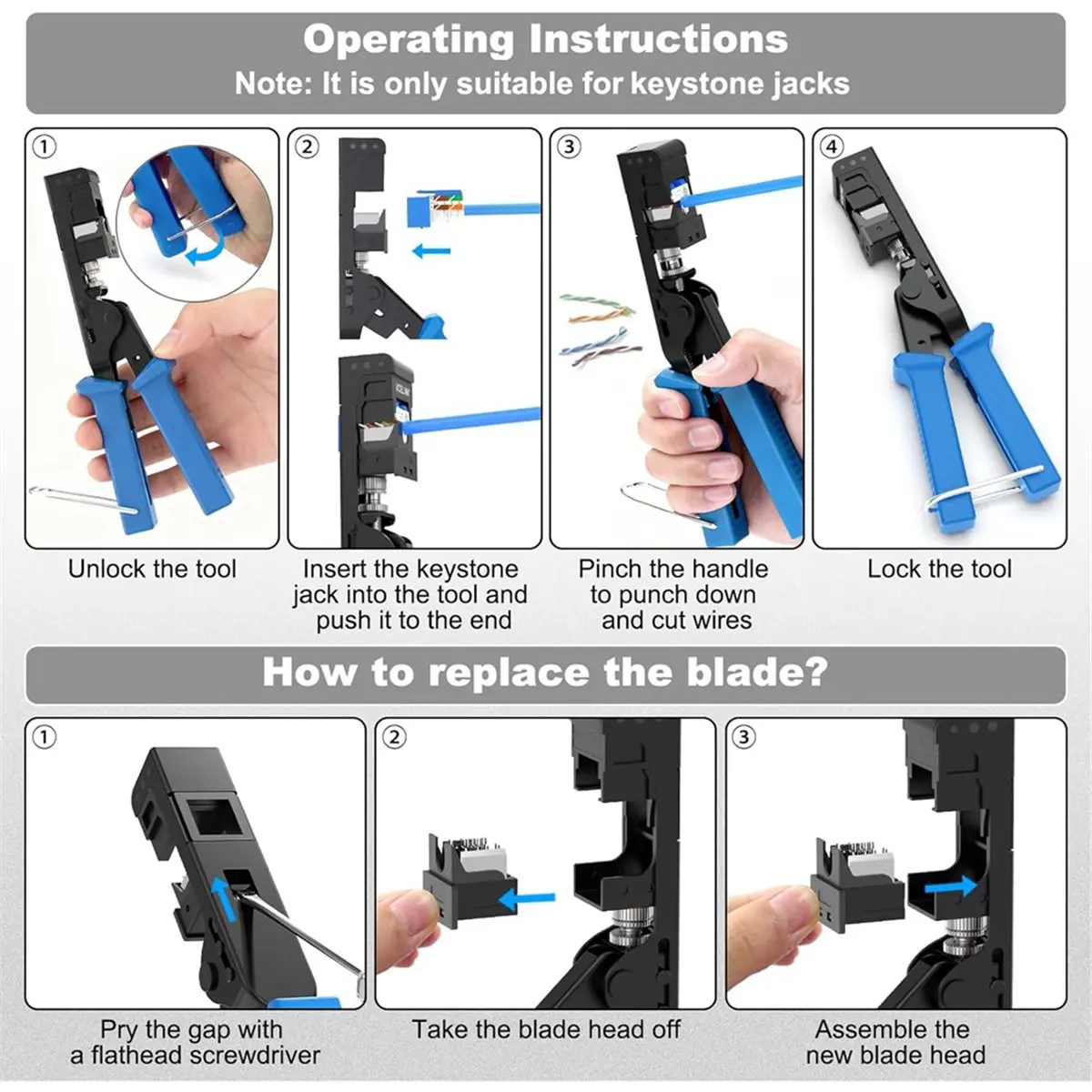 Operating Instructions
Note: It is only suitable for keystone jacks

①
Unlock the tool

②
Insert the keystone jack into the tool and push it to the end

③
Pinch the handle to punch down and cut wires

④
Lock the tool

How to replace the blade?

①
Pry the gap with a flathead screwdriver

②
Take the blade head off

③
Assemble the new blade head