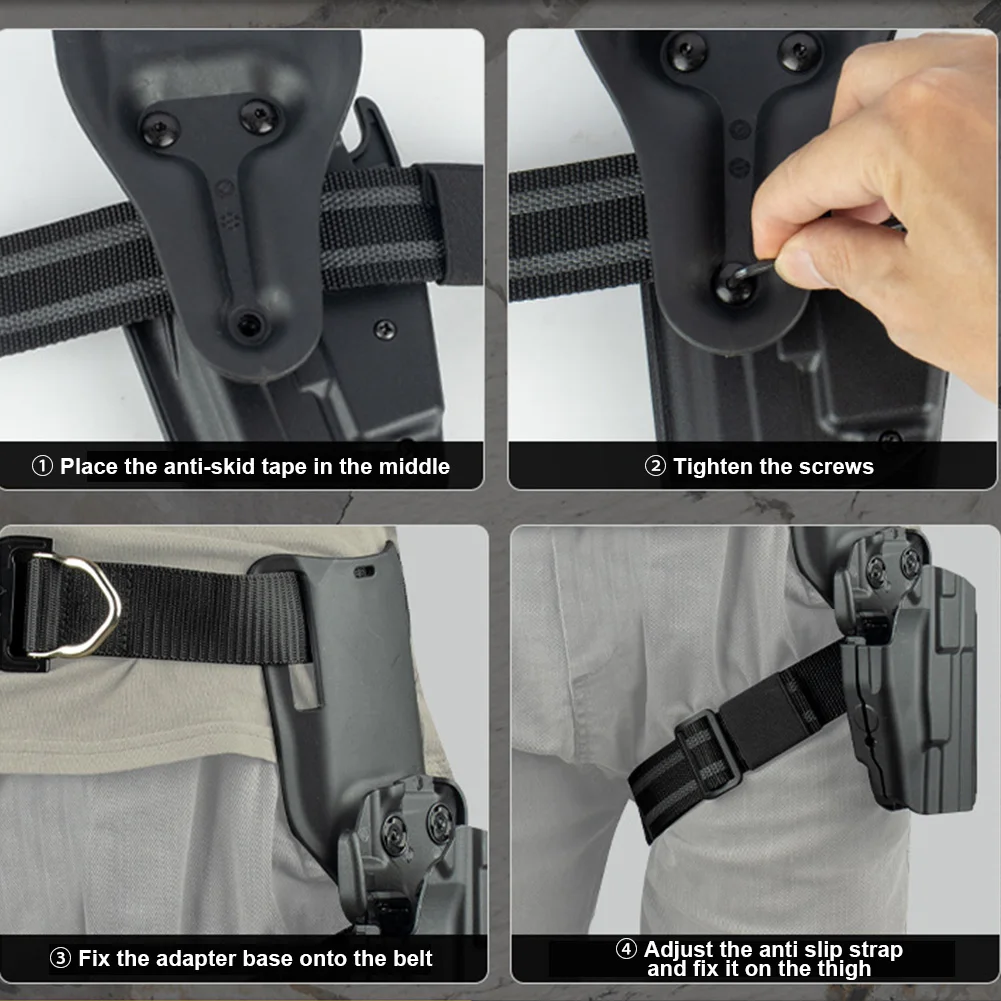 ① Place the anti-skid tape in the middle

② Tighten the screws

③ Fix the adapter base onto the belt

④ Adjust the anti slip strap and fix it on the thigh