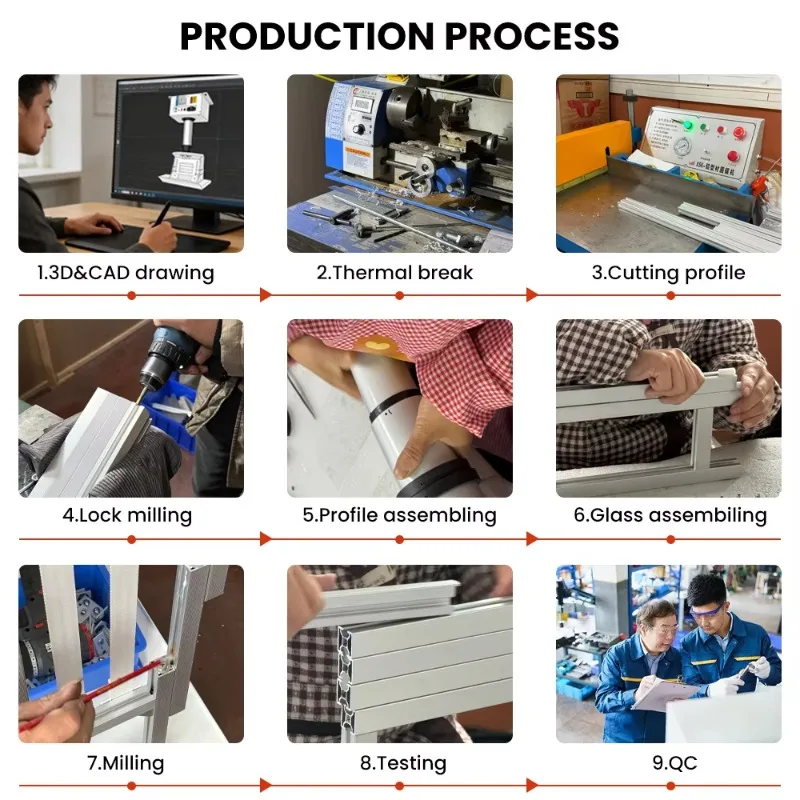 PRODUCTION PROCESS

1.3D&CAD drawing

2.Thermal break

3.Cutting profile

4.Lock milling

5.Profile assembling

6.Glass assembiling

7.Milling

8.Testing

9.QC