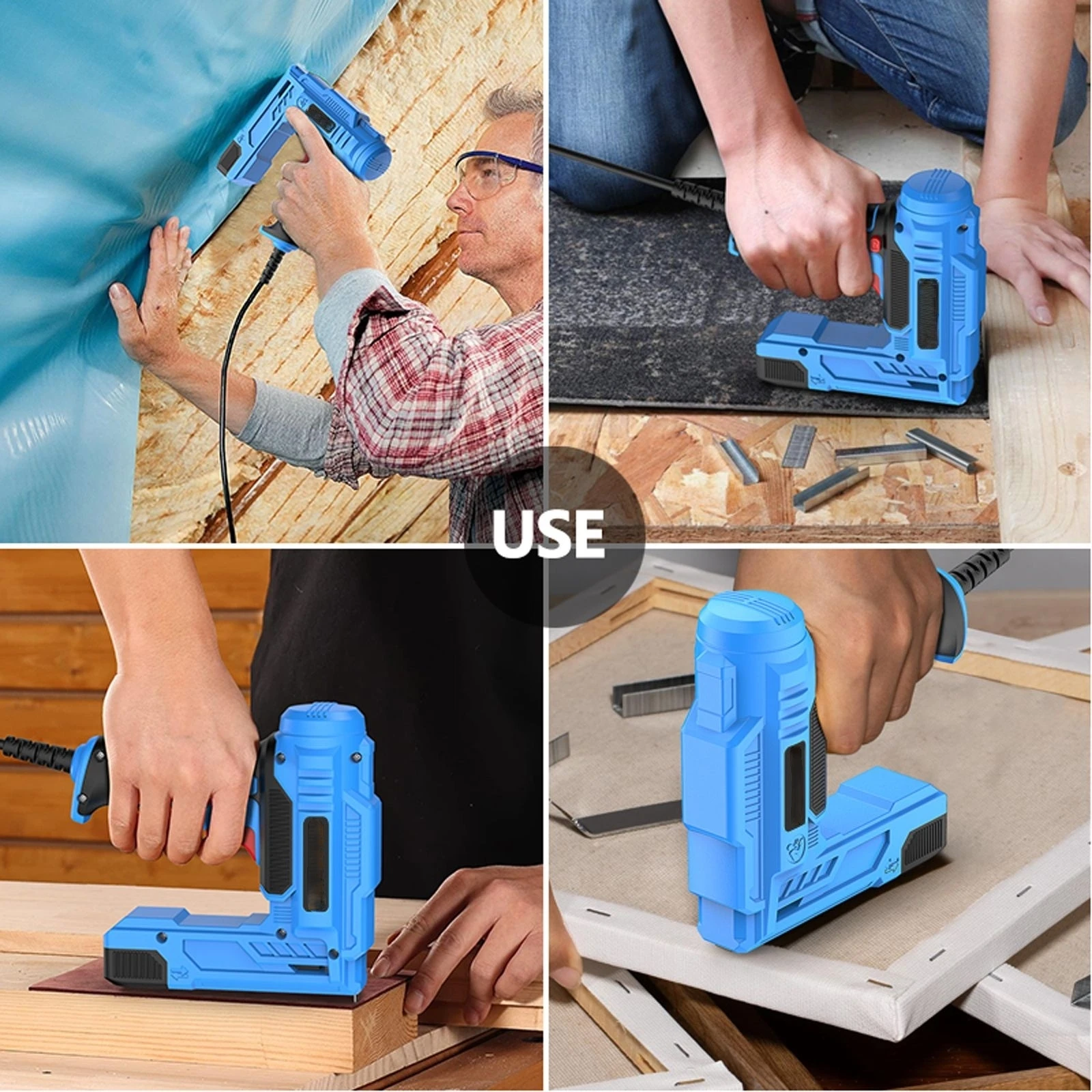 USE